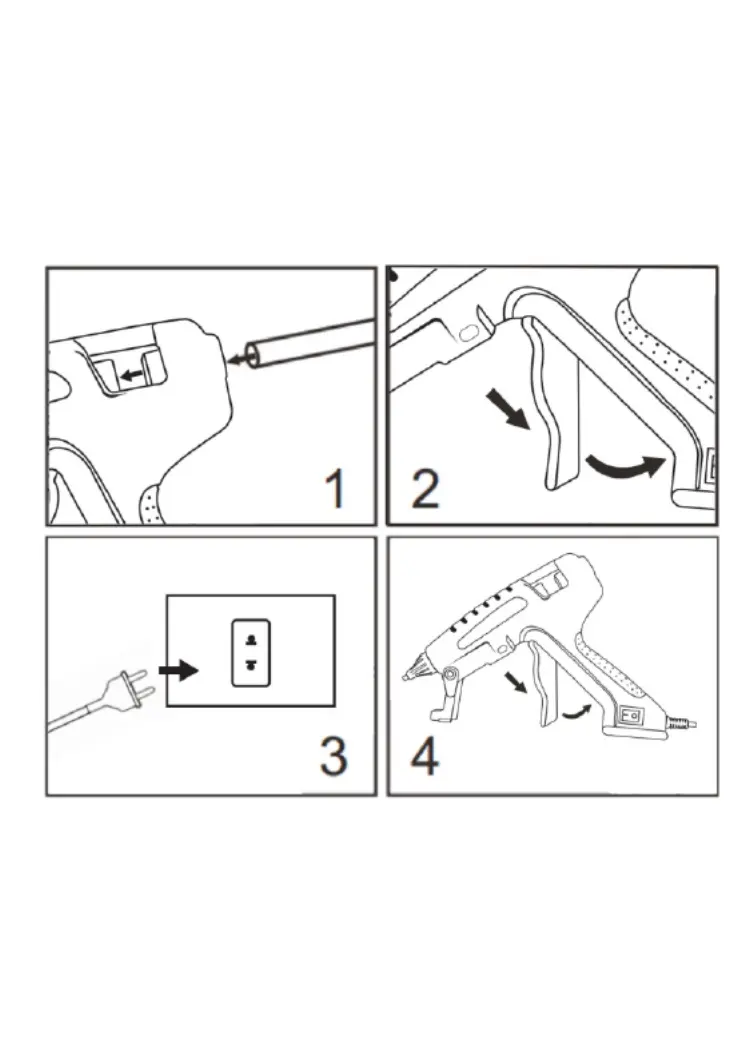 1
2
3
4