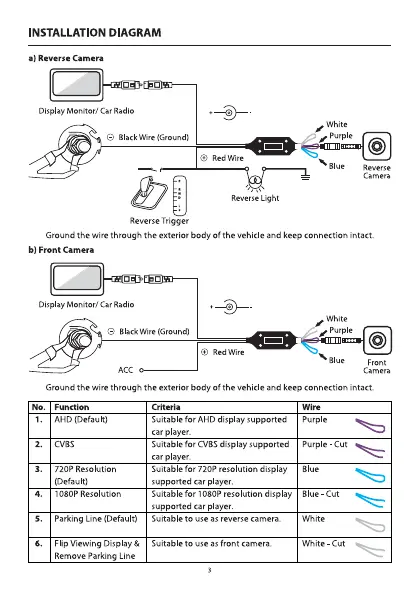 INSTALLATION DIAGRAM

a) Reverse Camera

Display Monitor/ Car Radio

⊖ Black Wire (Ground)

⊕ Red Wire

White

Purple

Blue

Reverse Camera

Reverse Light

Reverse Trigger

Ground the wire through the exterior body of the vehicle and keep connection intact.

b) Front Camera

Display Monitor/ Car Radio

⊖ Black Wire (Ground)

⊕ Red Wire

ACC

White

Purple

Blue

Front Camera

Ground the wire through the exterior body of the vehicle and keep connection intact.

| No. | Function | Criteria | Wire |
|---|---|---|---|
| 1. | AHD (Default) | Suitable for AHD display supported car player. | Purple |
| 2. | CVBS | Suitable for CVBS display supported car player. | Purple - Cut |
| 3. | 720P Resolution (Default) | Suitable for 720P resolution display supported car player. | Blue |
| 4. | 1080P Resolution | Suitable for 1080P resolution display supported car player. | Blue - Cut |
| 5. | Parking Line (Default) | Suitable to use as reverse camera. | White |
| 6. | Flip Viewing Display & Remove Parking Line | Suitable to use as front camera. | White - Cut |

3