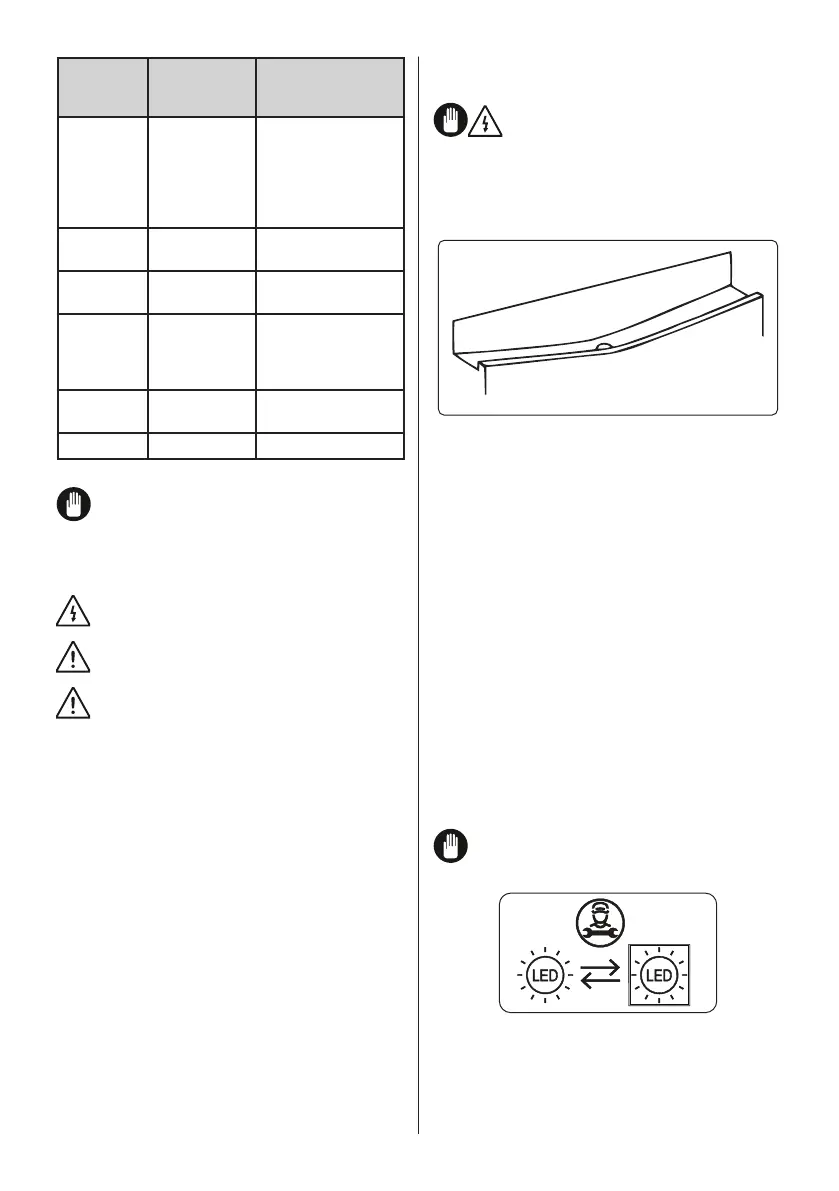 LED
LED