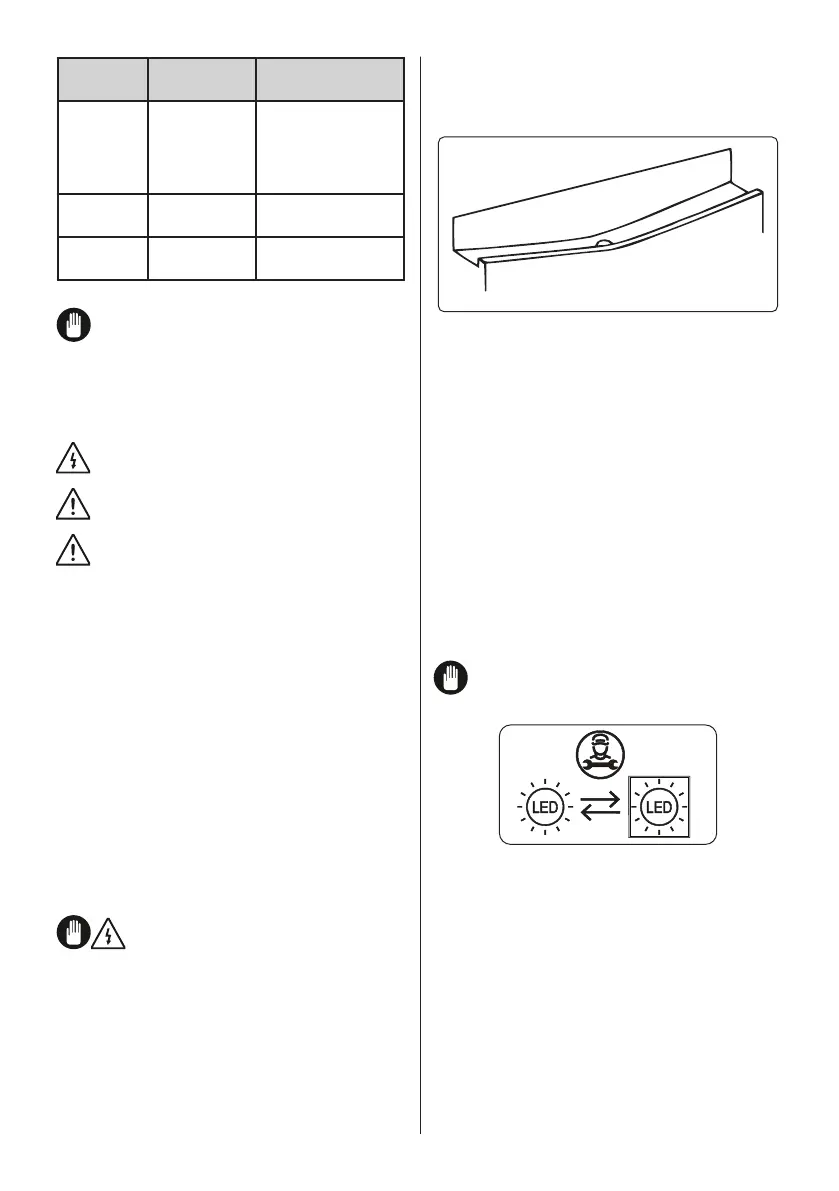 LED
LED