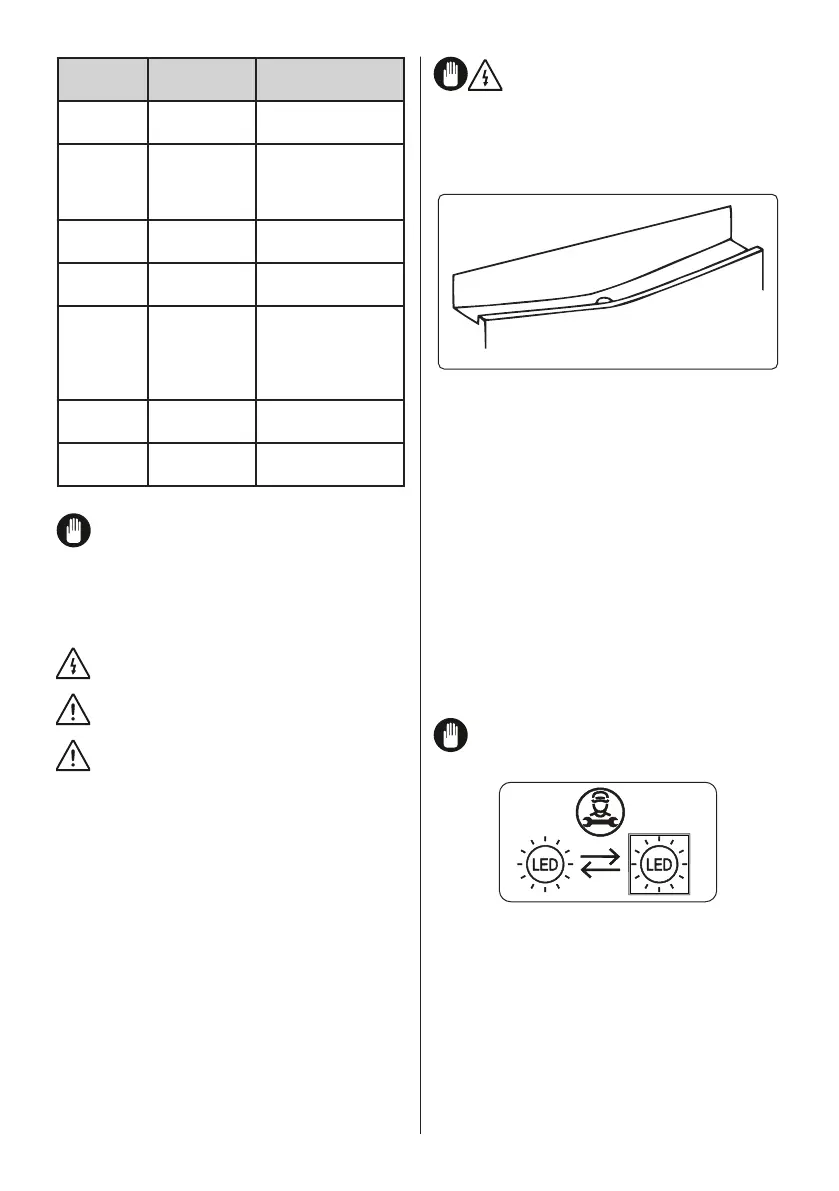 LED
LED