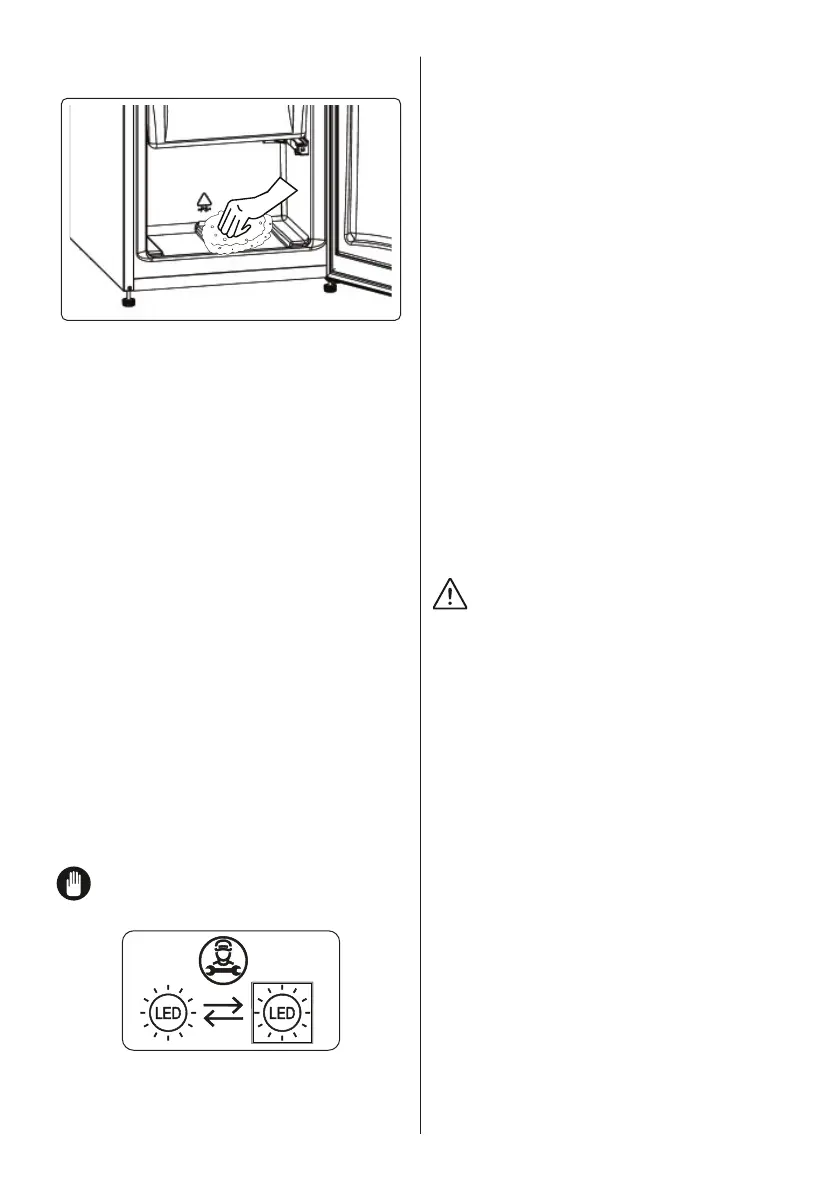 LED

LED