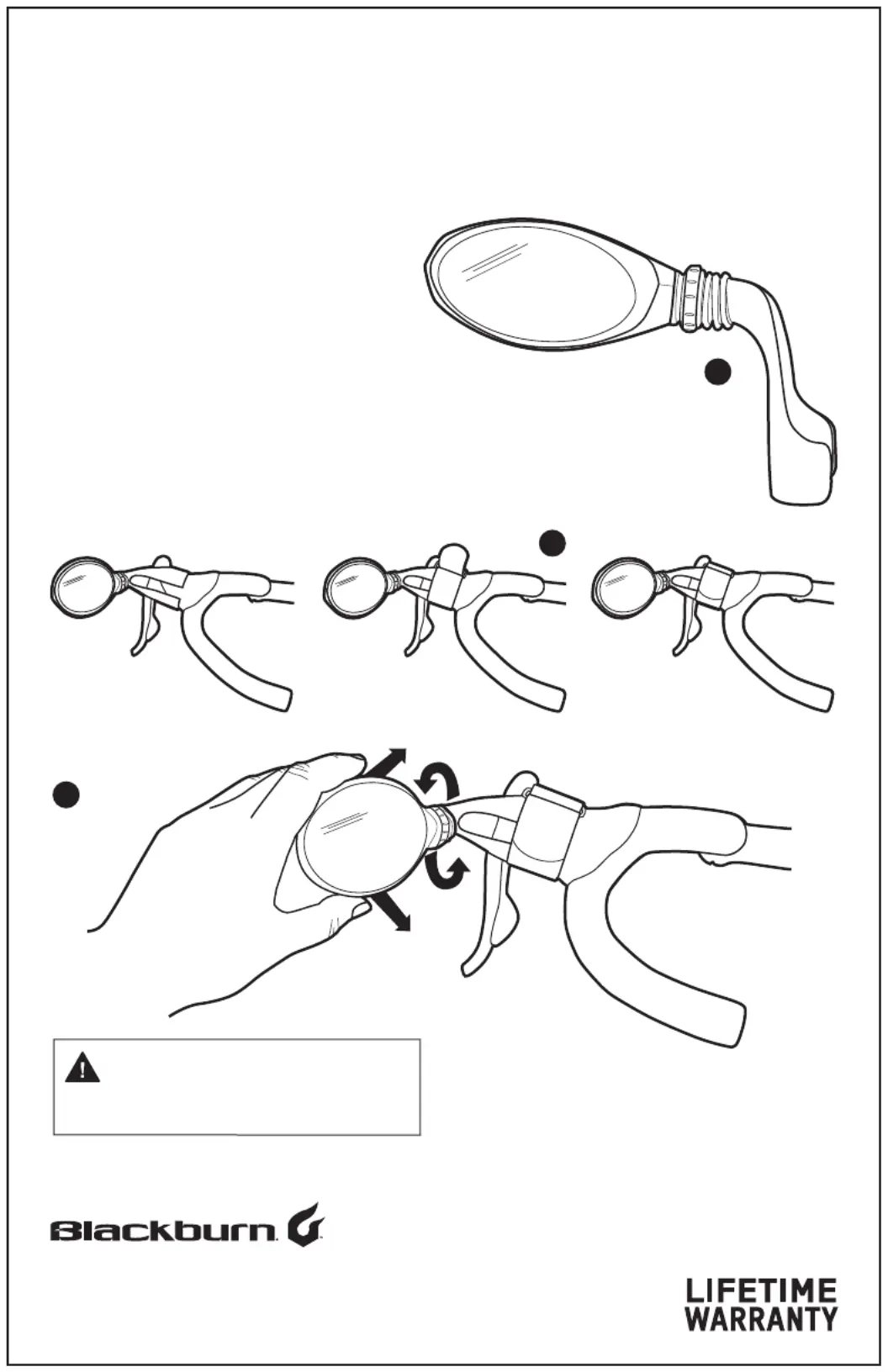 Blackburn

LIFETIME WARRANTY