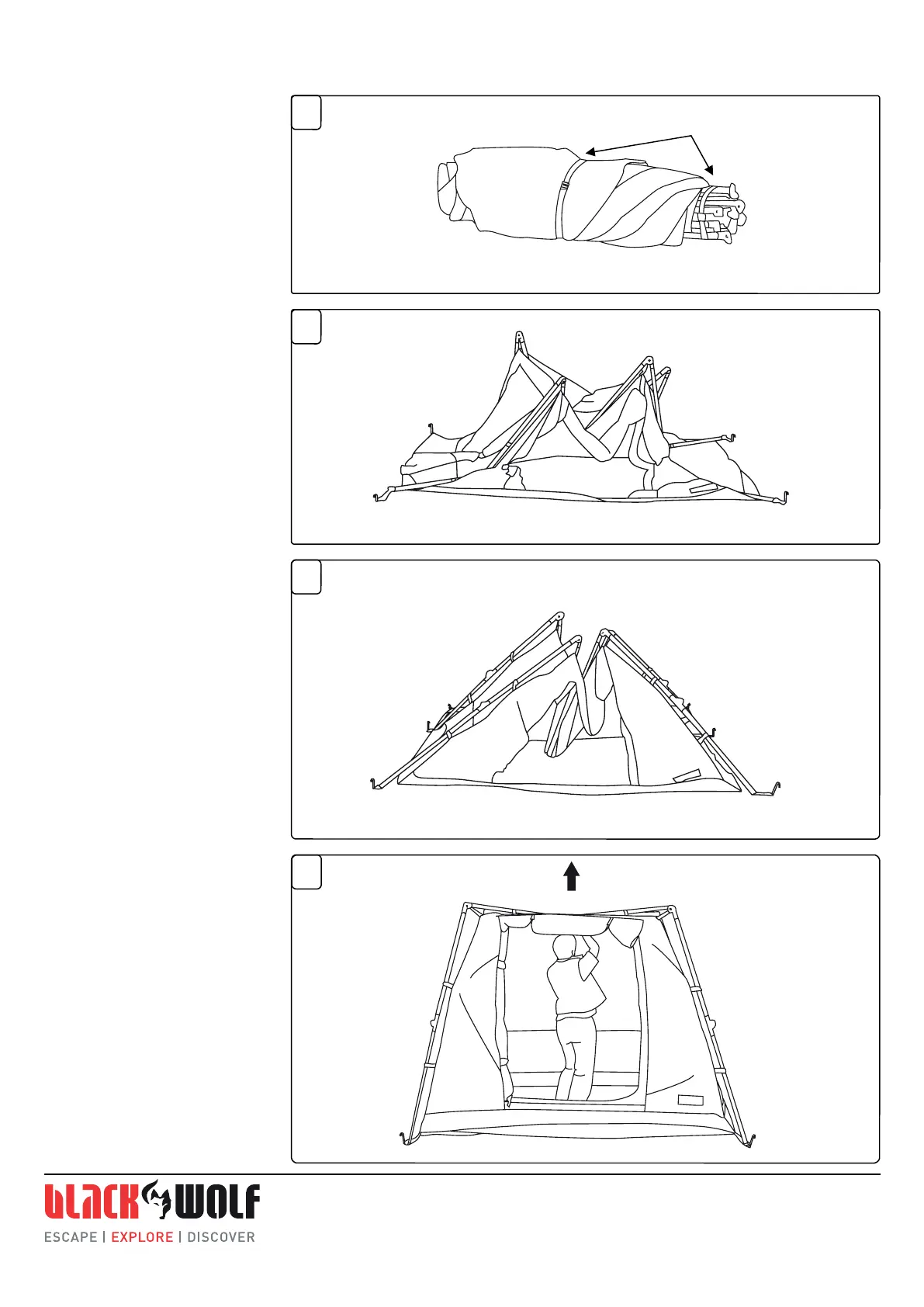 BLACK WOLF
ESCAPE | EXPLORE | DISCOVER