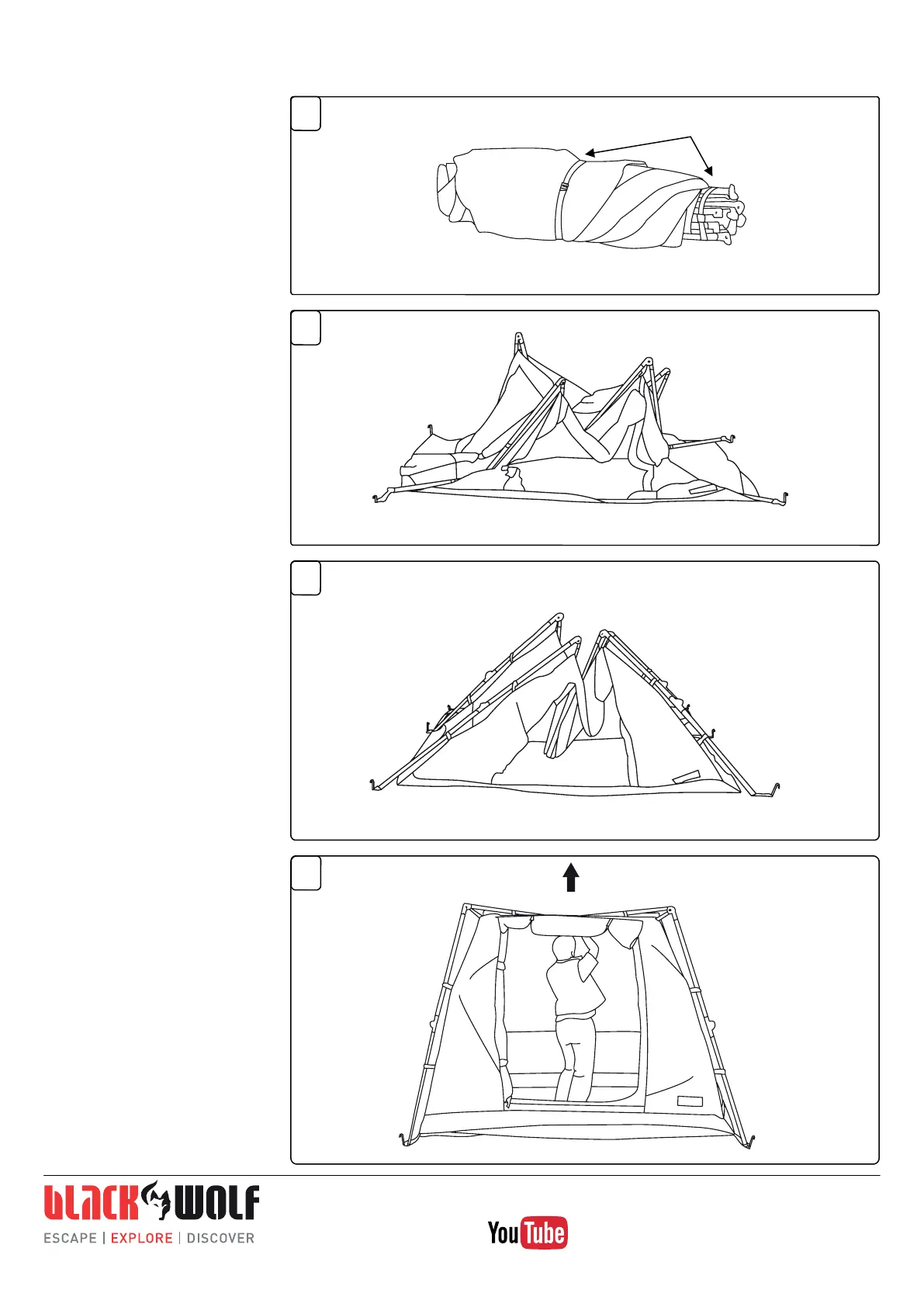 BLACK WOLF

ESCAPE | EXPLORE | DISCOVER

YouTube