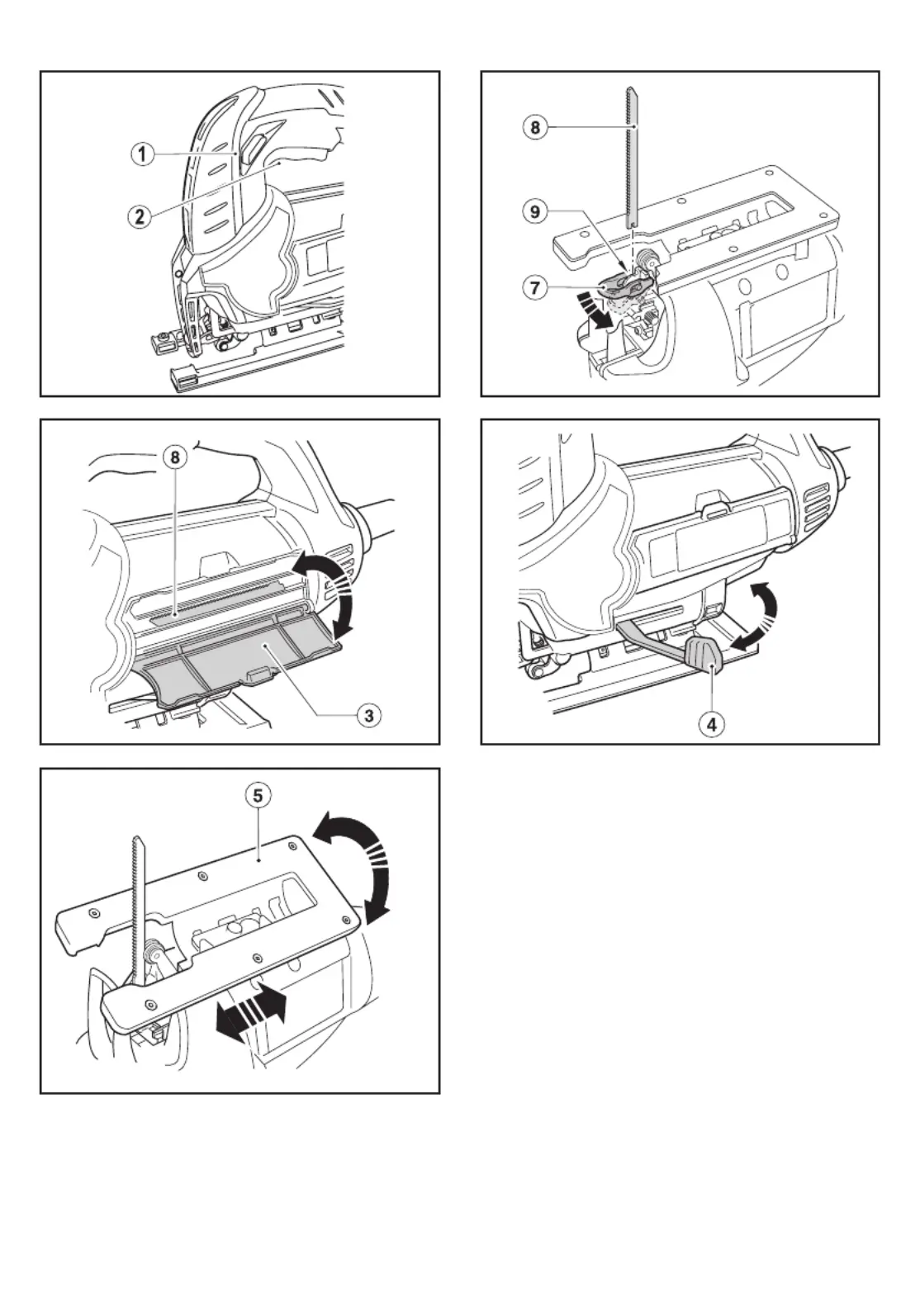 1
2

8
9
7

8
3

4

5