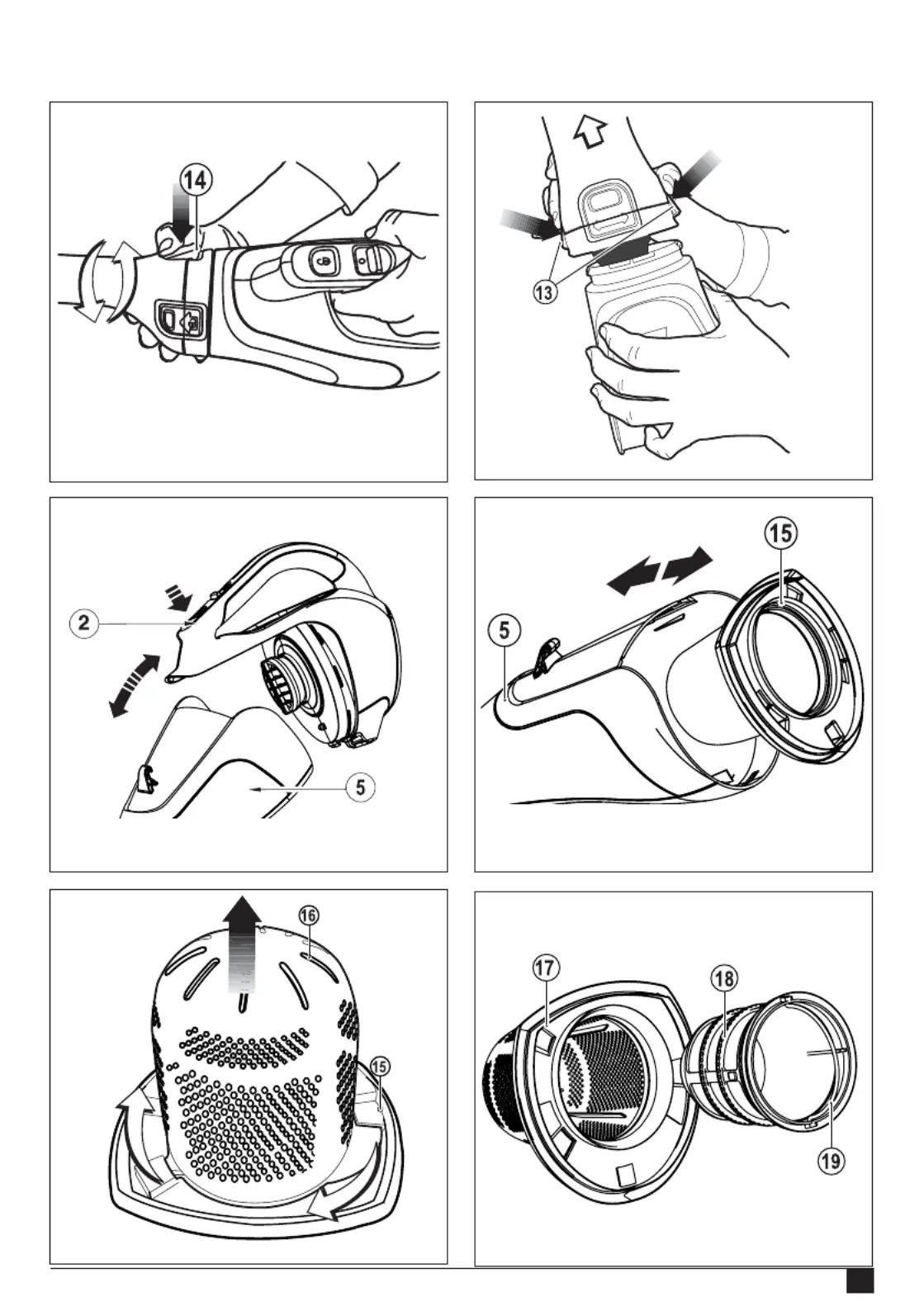 14

13

2

5

15

5

16

15

17

18

19