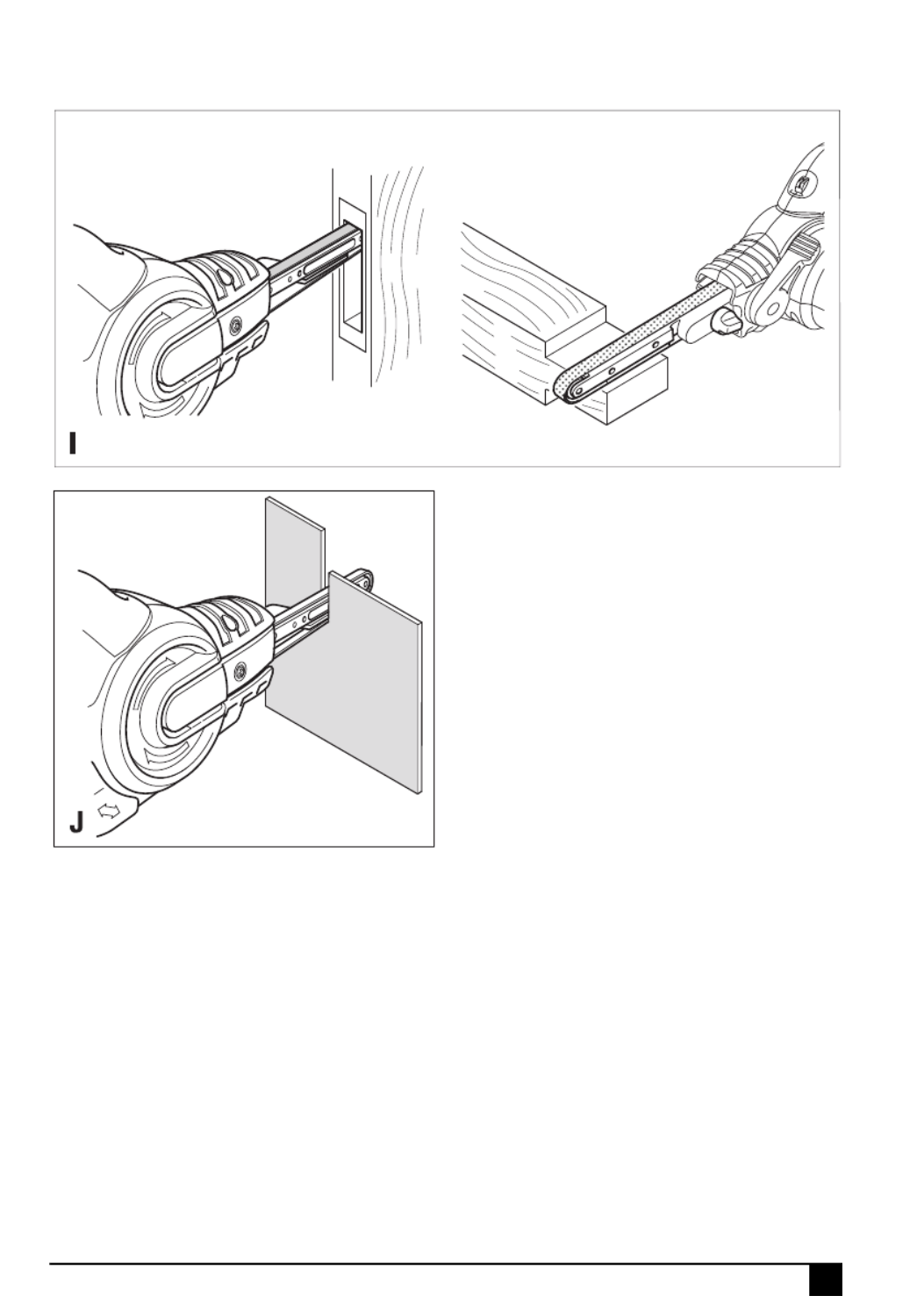 I

J