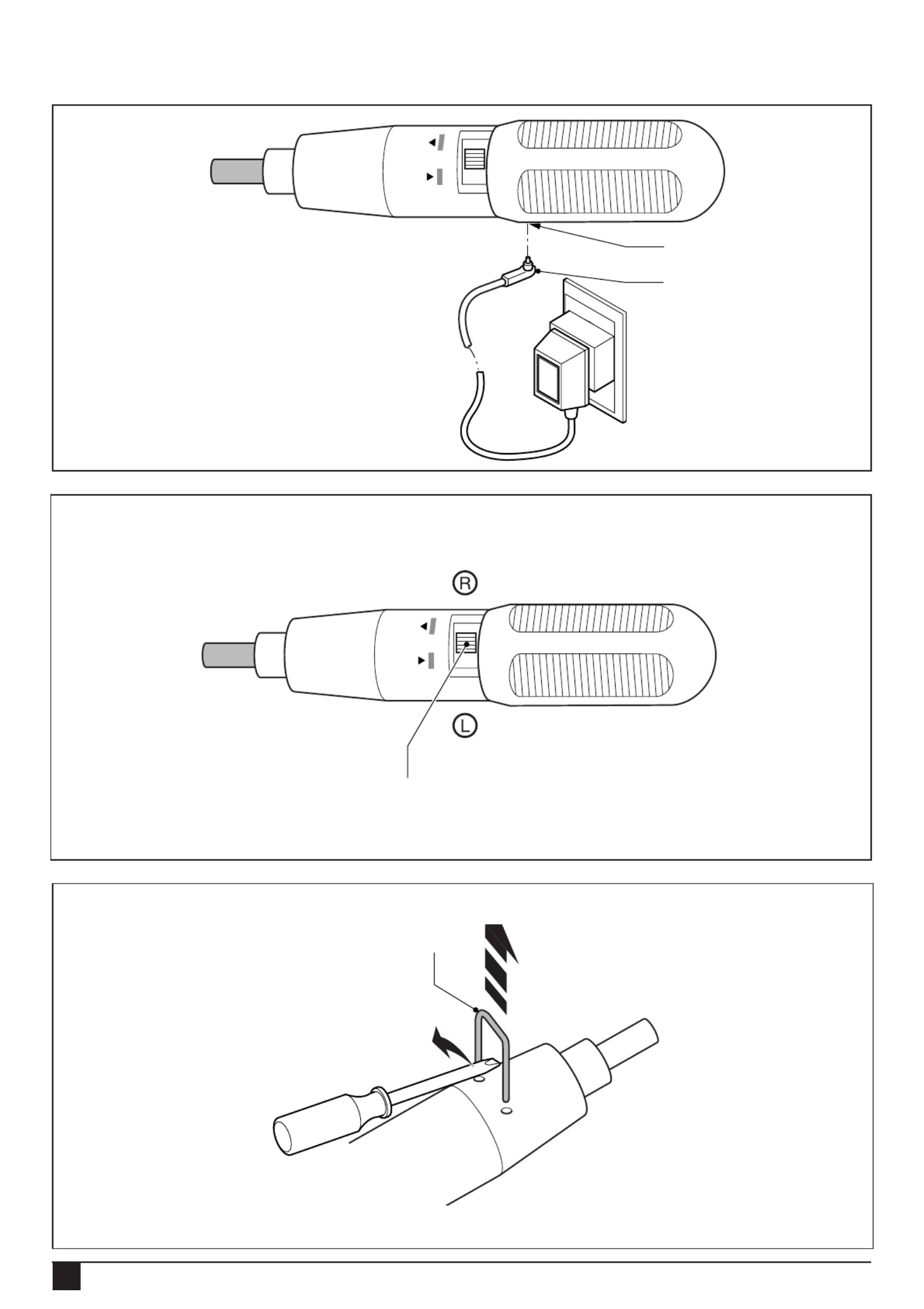 R

L