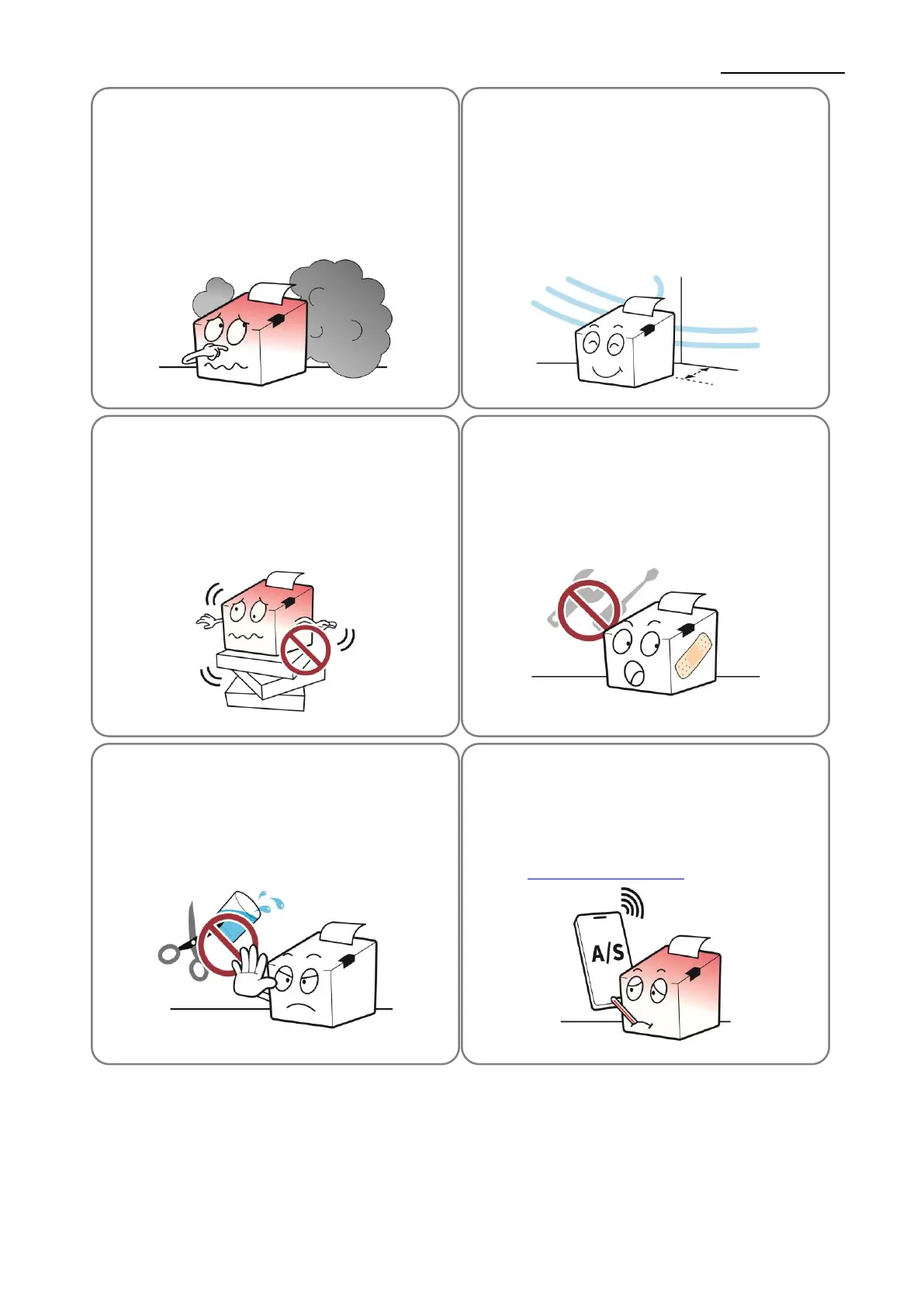 A/S