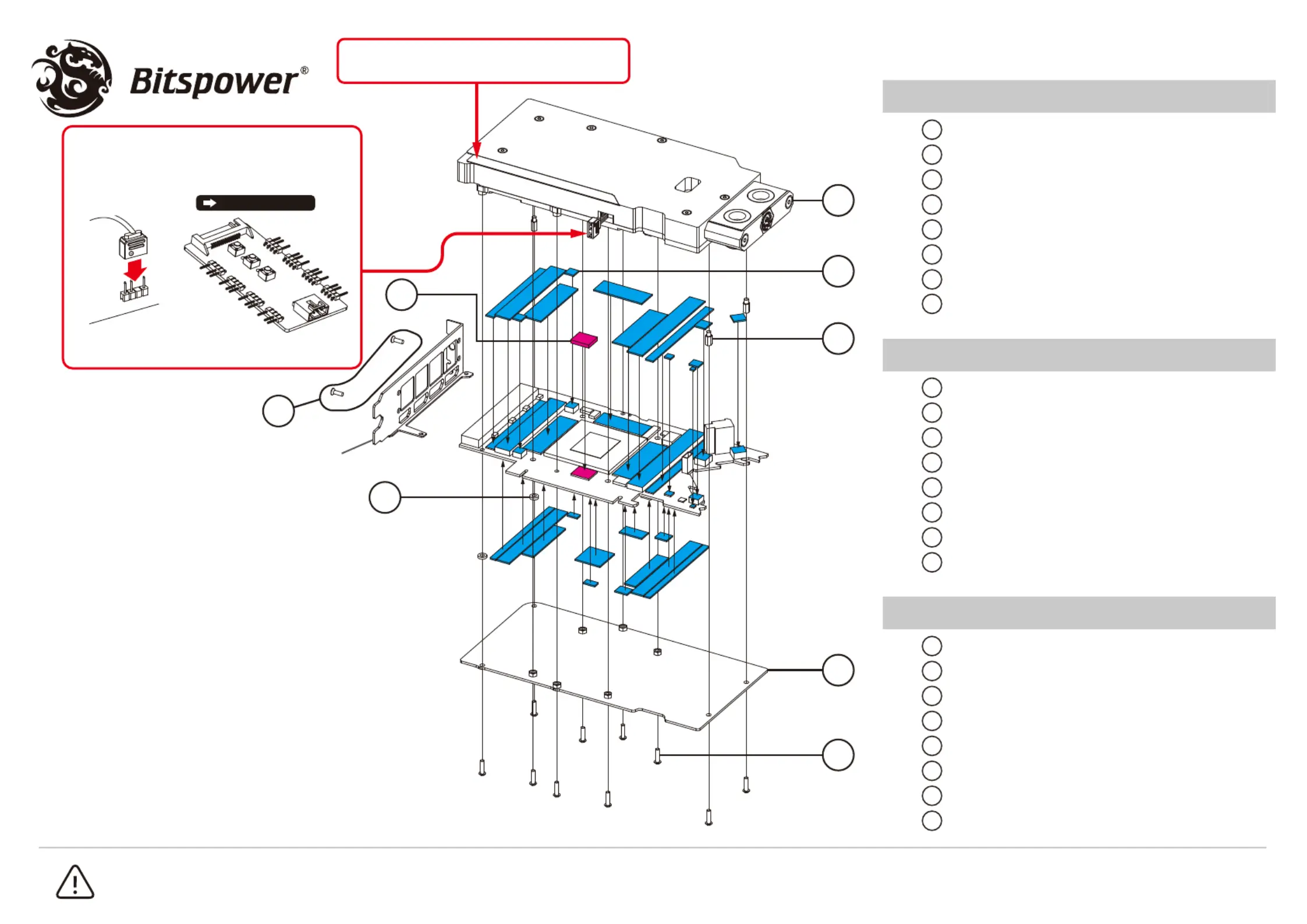 Bitspower®