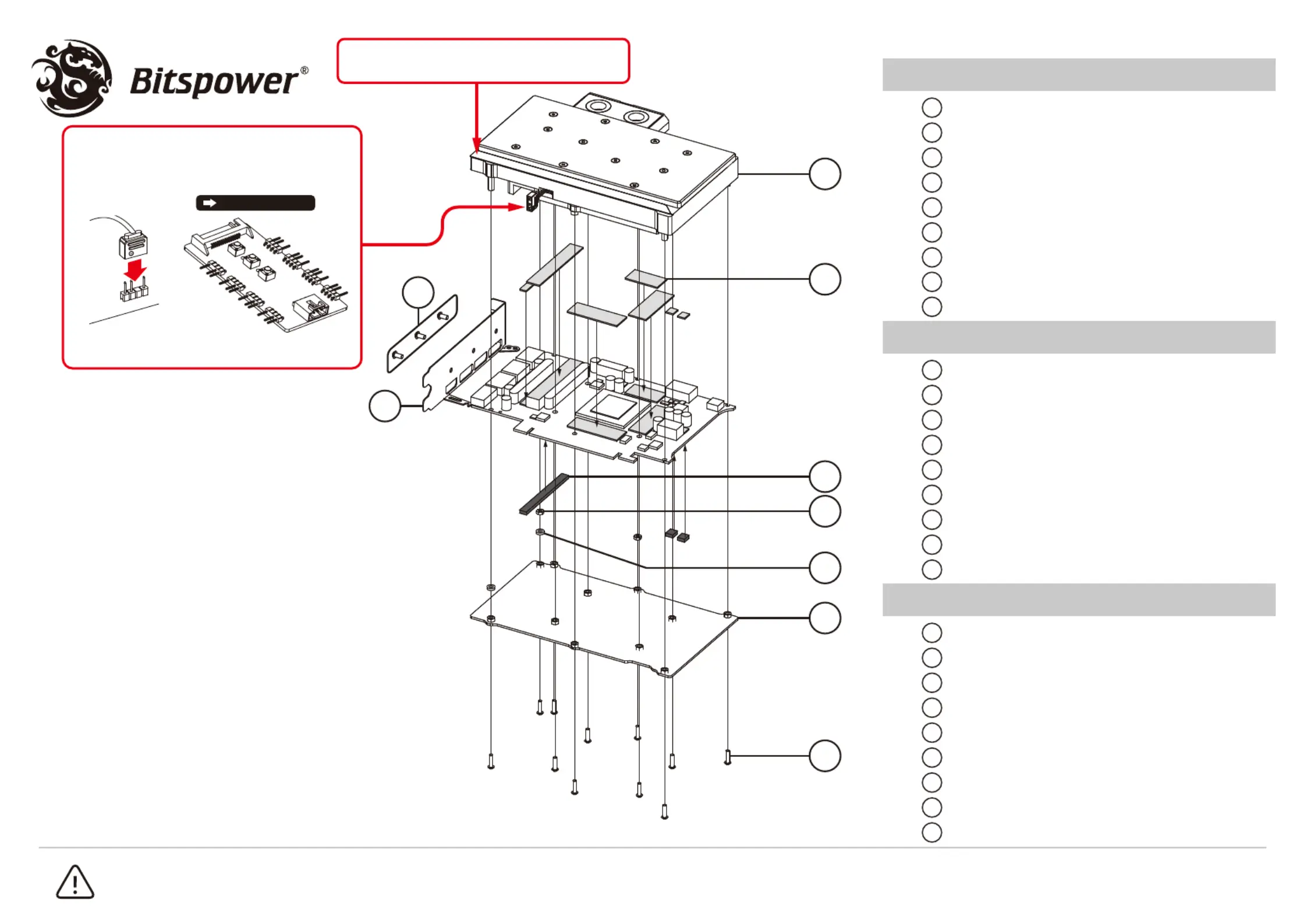 Bitspower®