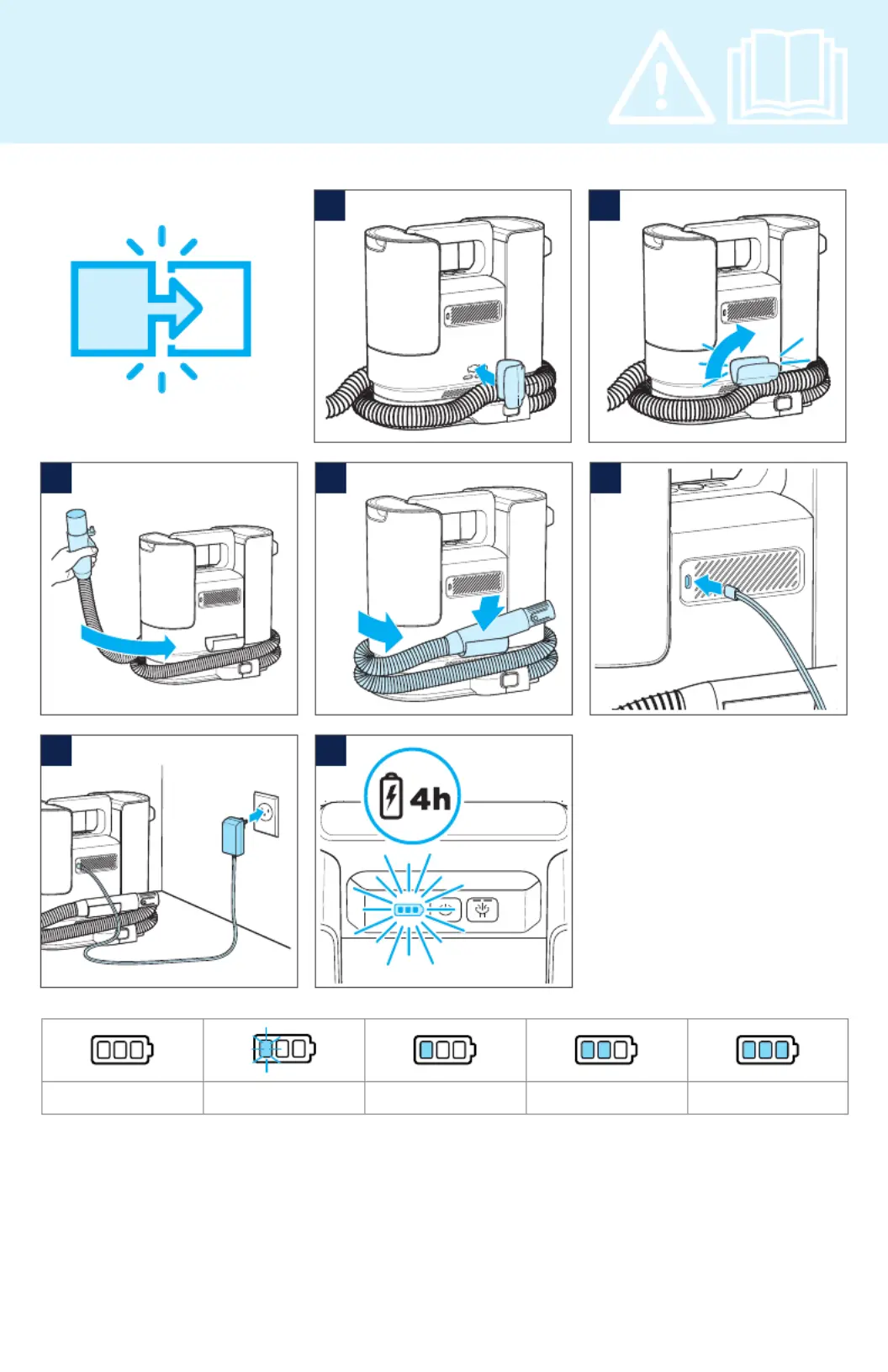 4h