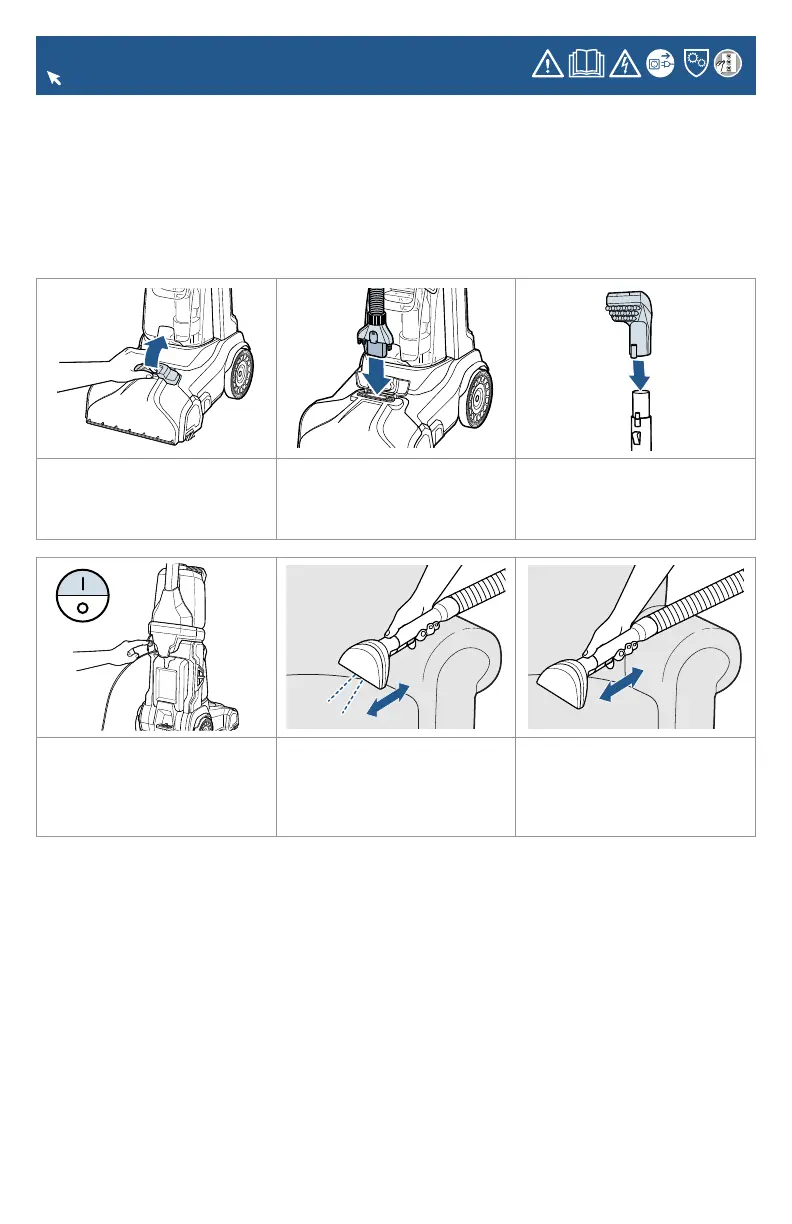 I
O