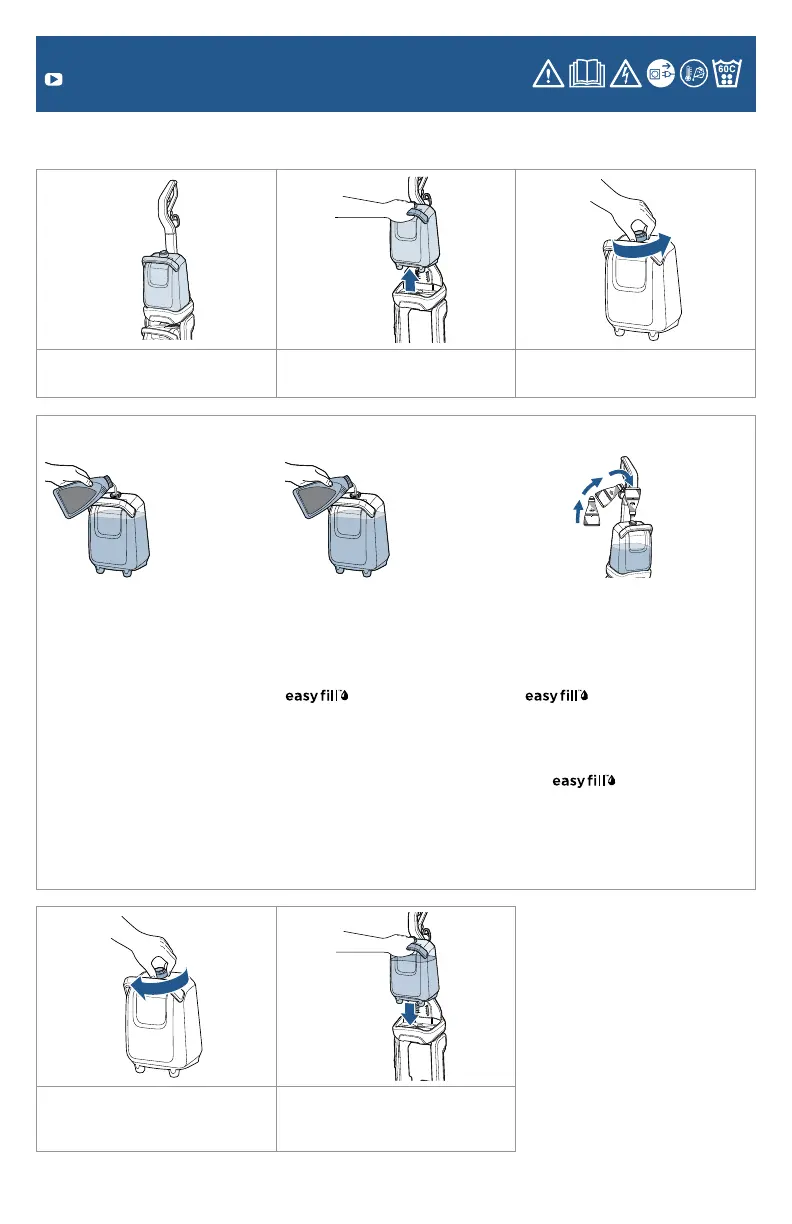 60C

easy fill

easy fill

easy fill