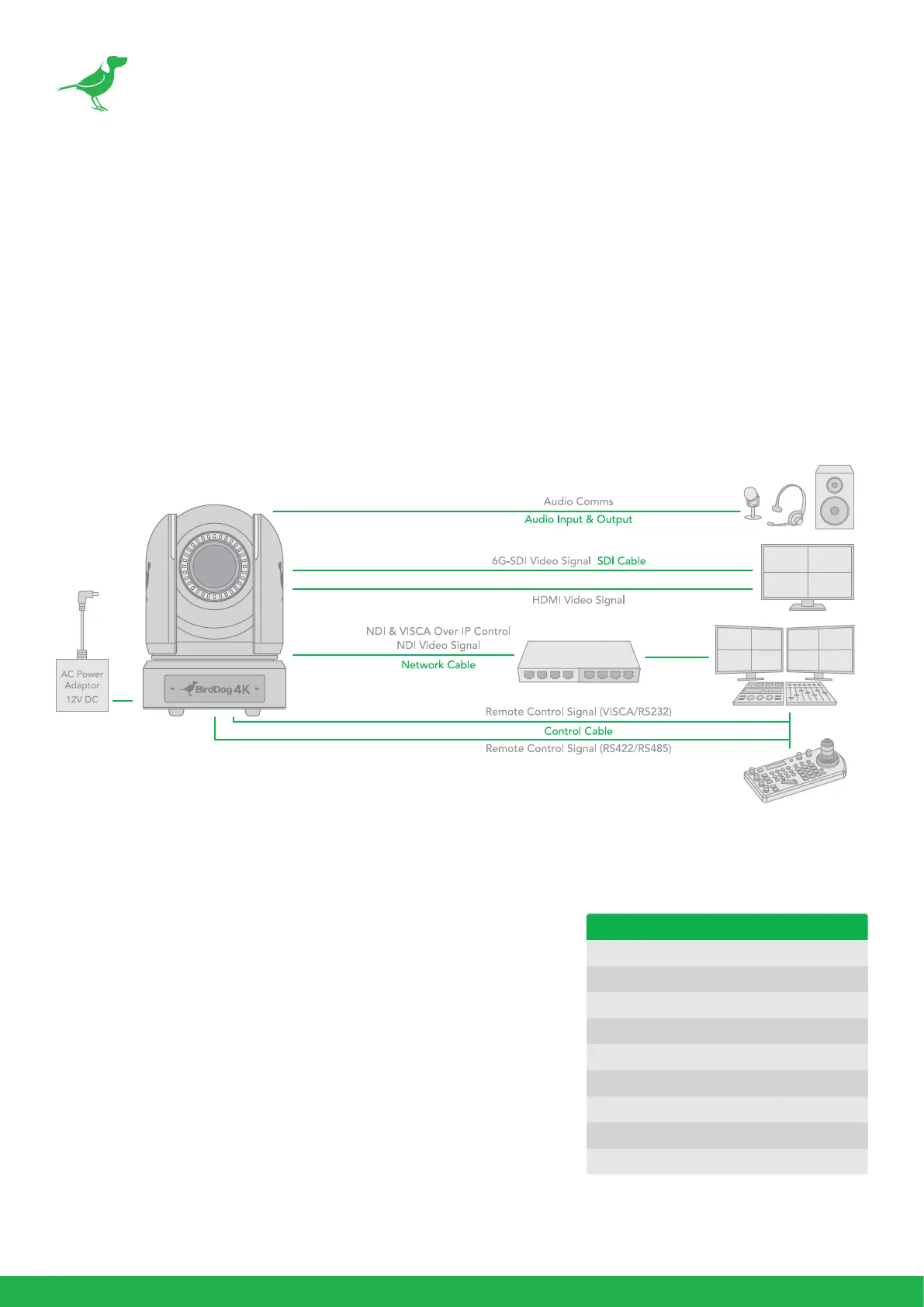 Audio Comms
Audio Input & Output

6G-SDI Video Signal SDI Cable

HDMI Video Signal

NDI & VISCA Over IP Control
NDI Video Signal
Network Cable

AC Power Adaptor 12V DC

BirdDog 4K

Remote Control Signal (VISCA/RS232)
Control Cable
Remote Control Signal (RS422/RS485)