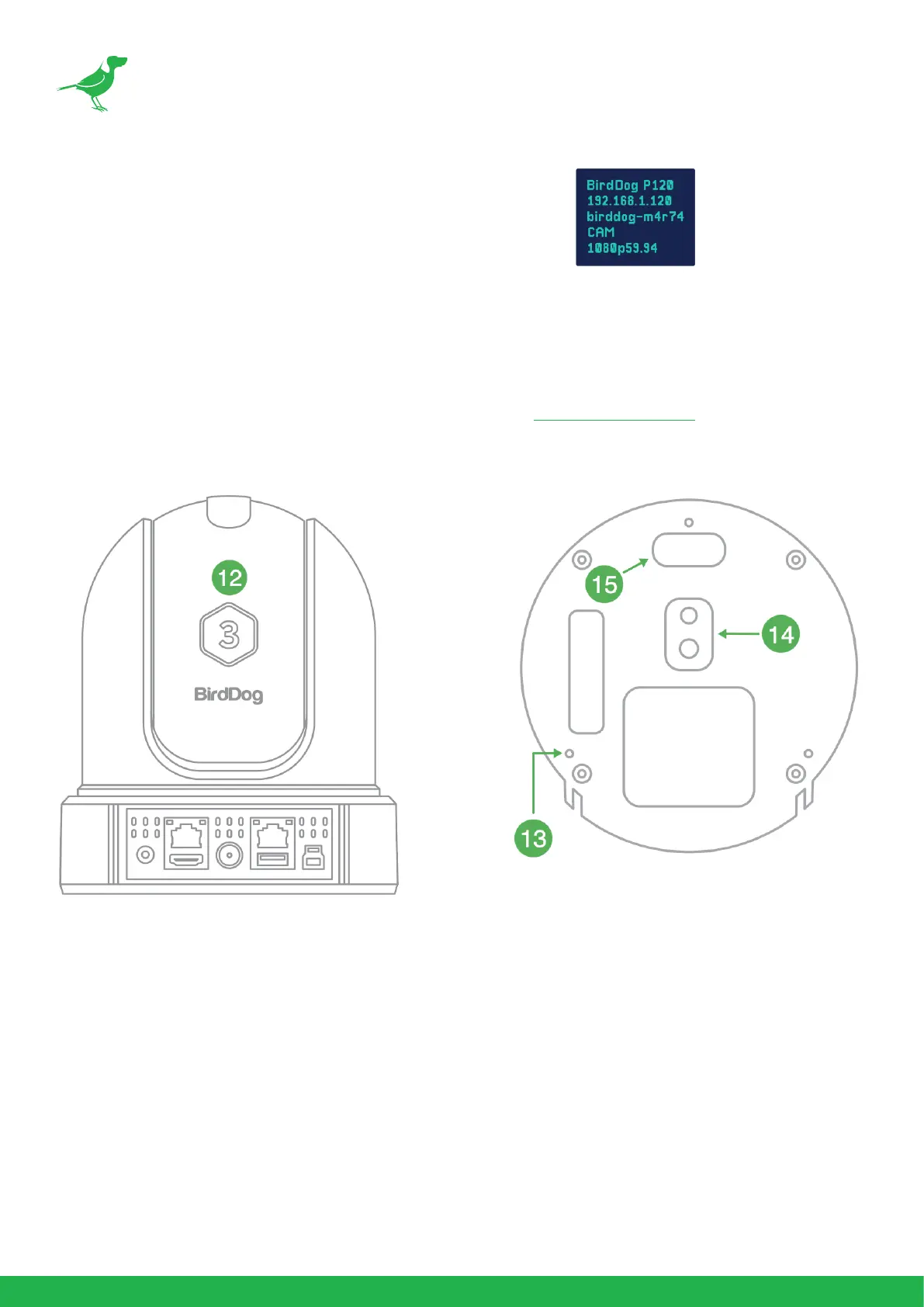 BirdDog P120
192.168.1.120
birddog-m4r74
CAM
1080p59.94

12

3

BirdDog

15

14

13