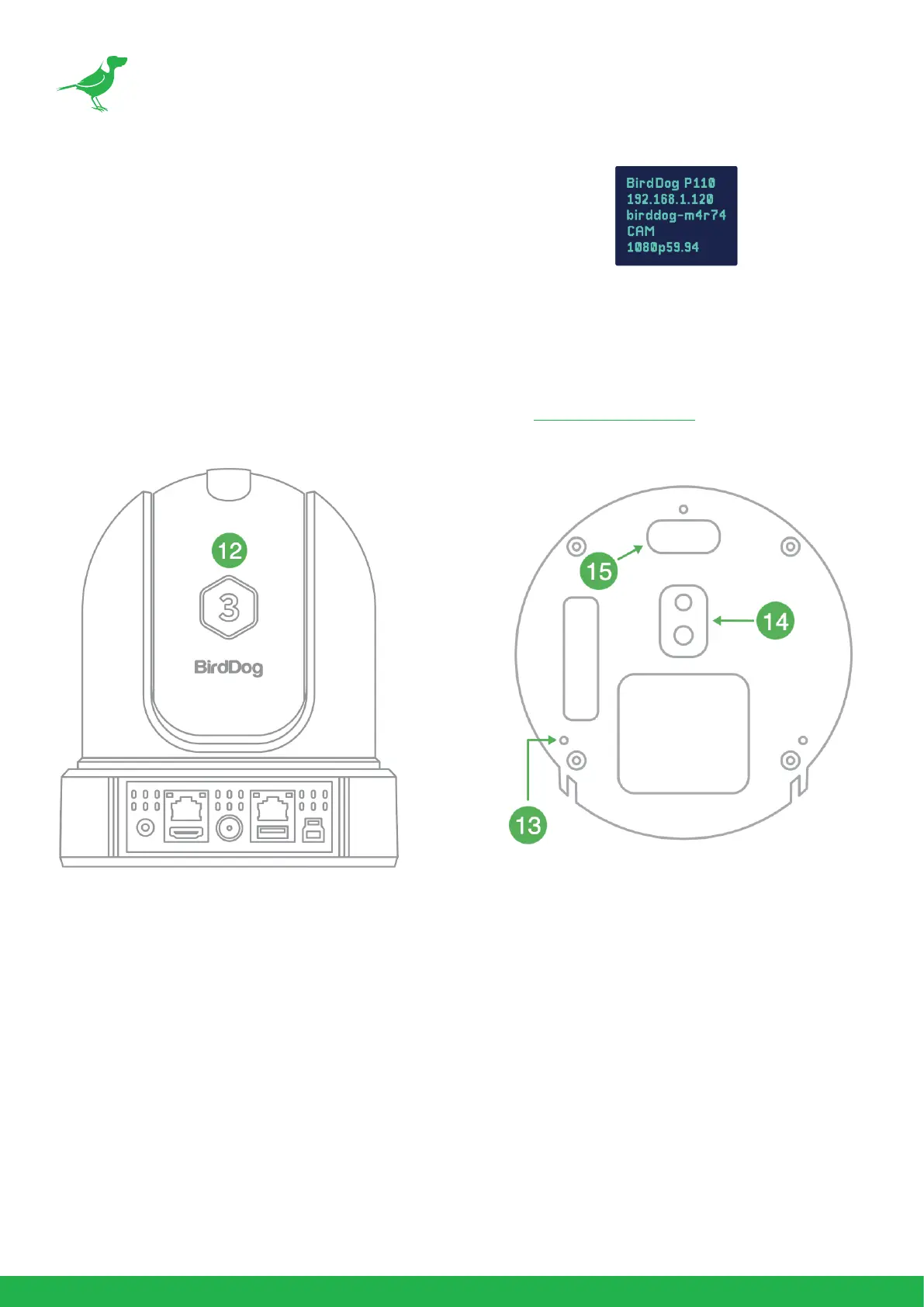 BirdDog P110
192.168.1.120
birddog-m4r74
CAM
1080p59.94

12

3

BirdDog

15

14

13