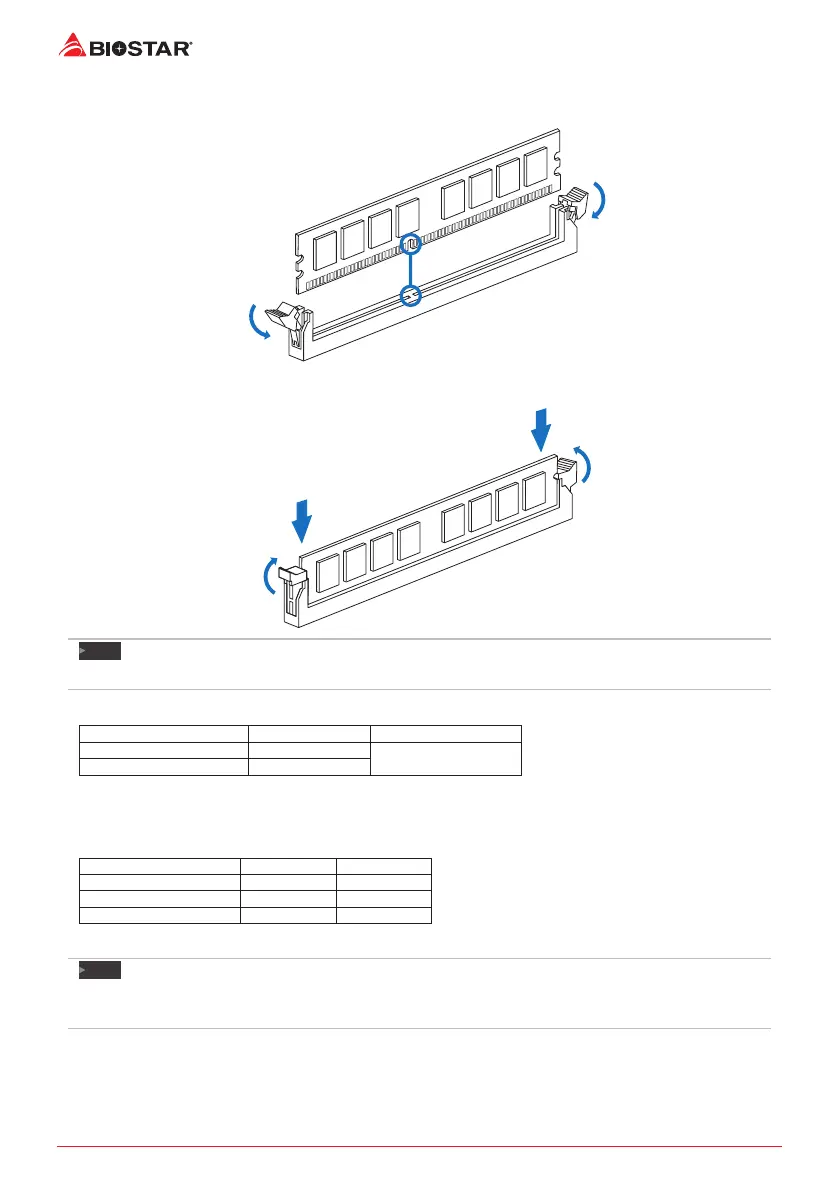 BIOSTAR