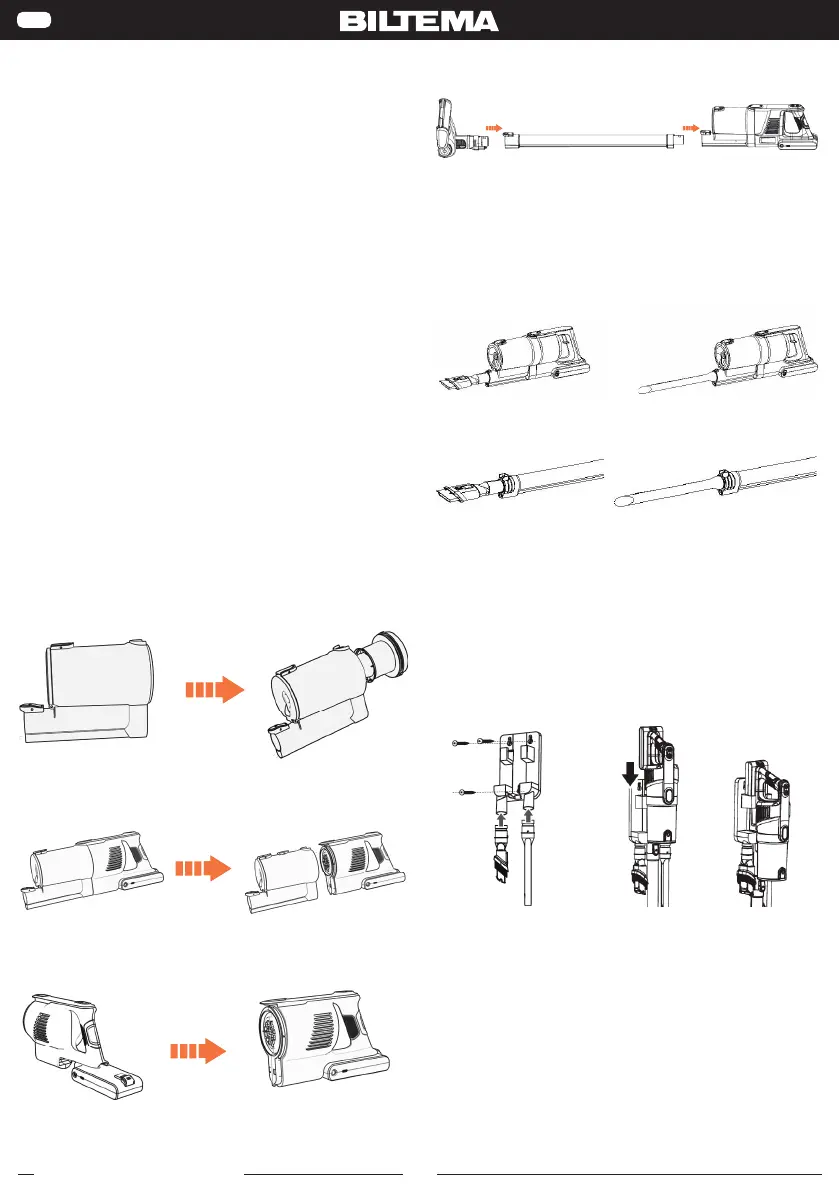 BILTEMA