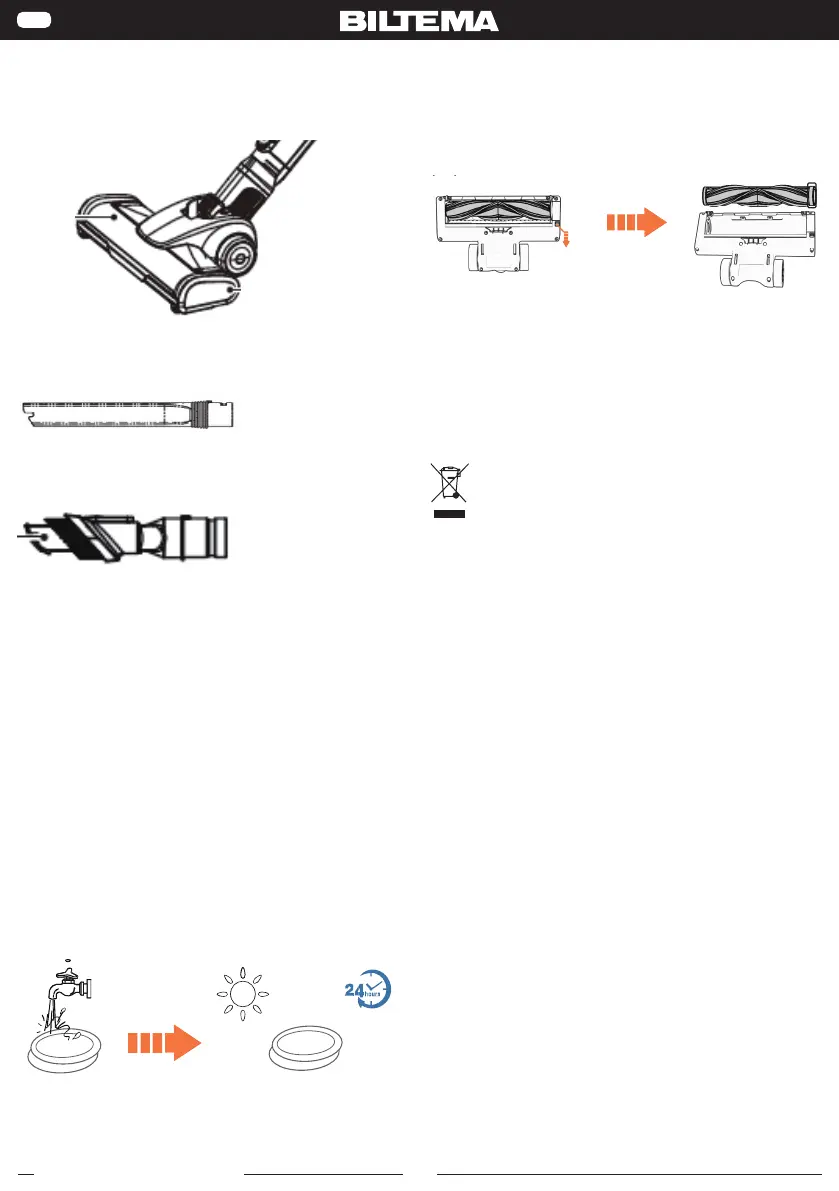 BILTEMA

24 hours