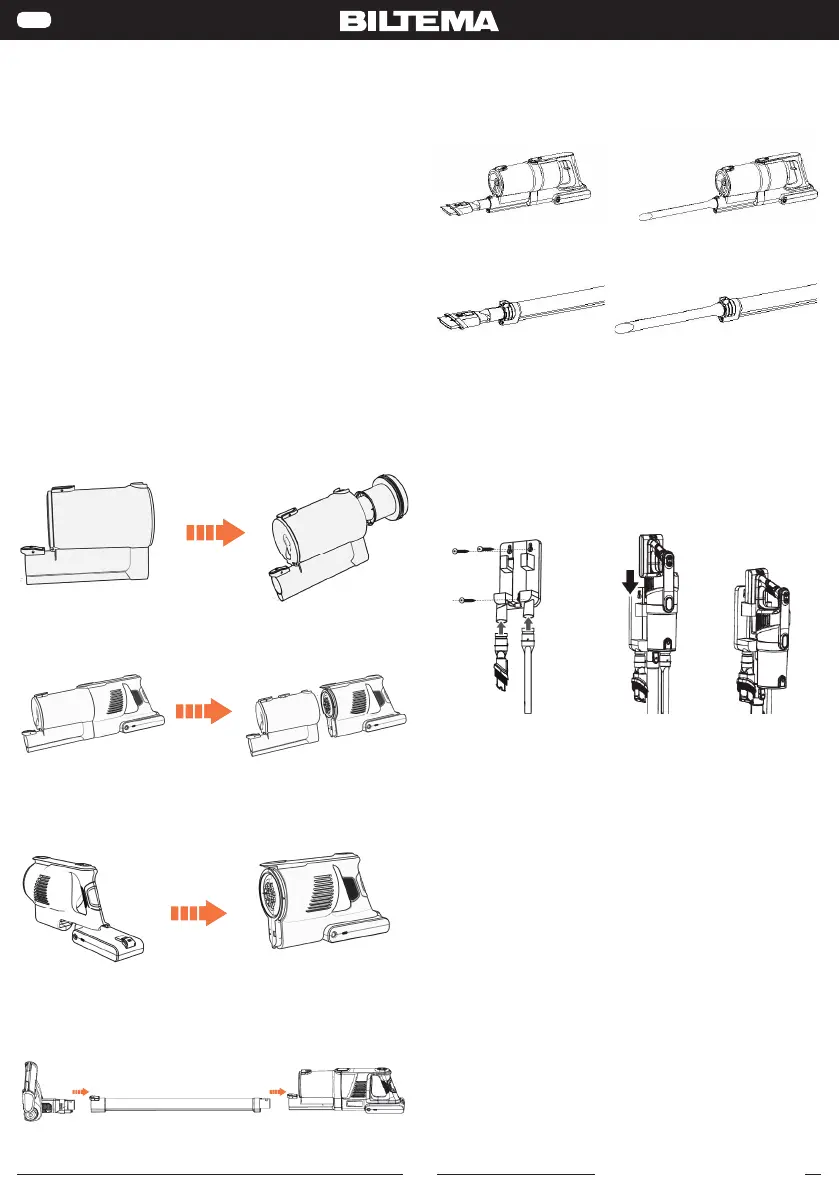 BILTEMA