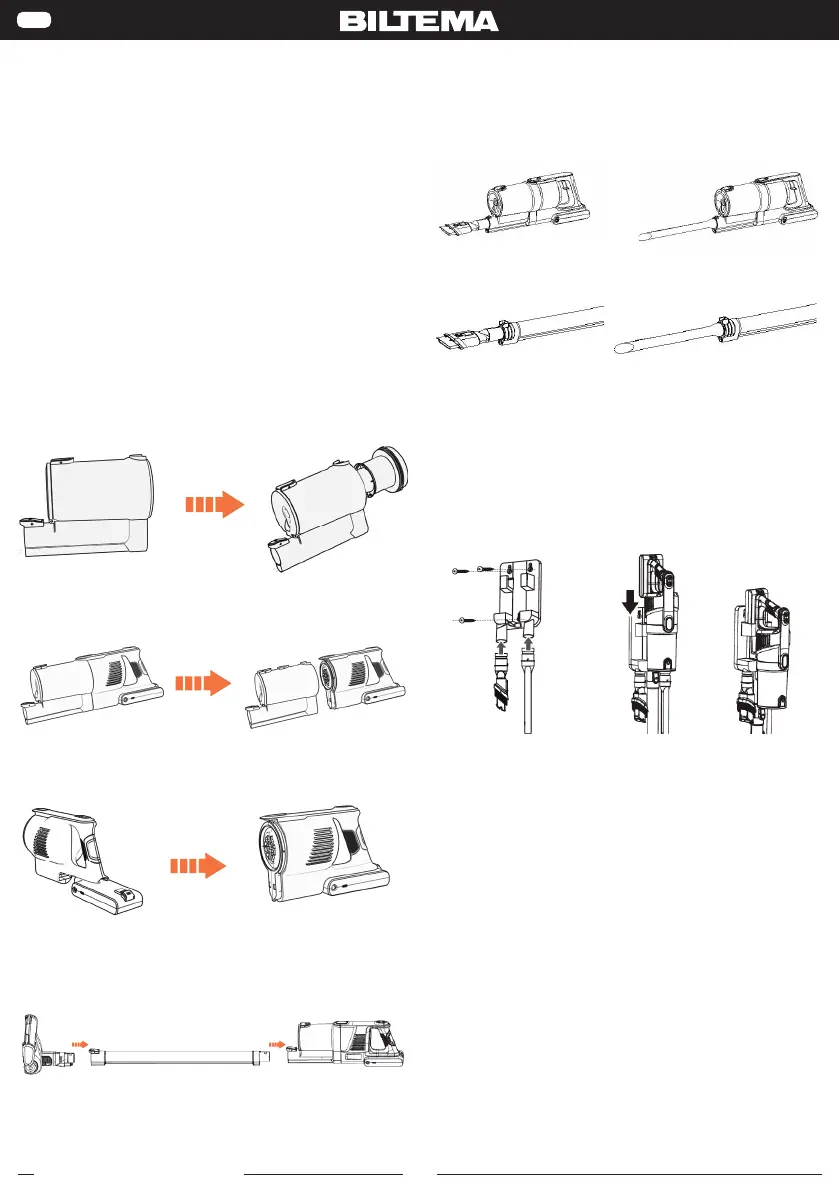 BILTEMA