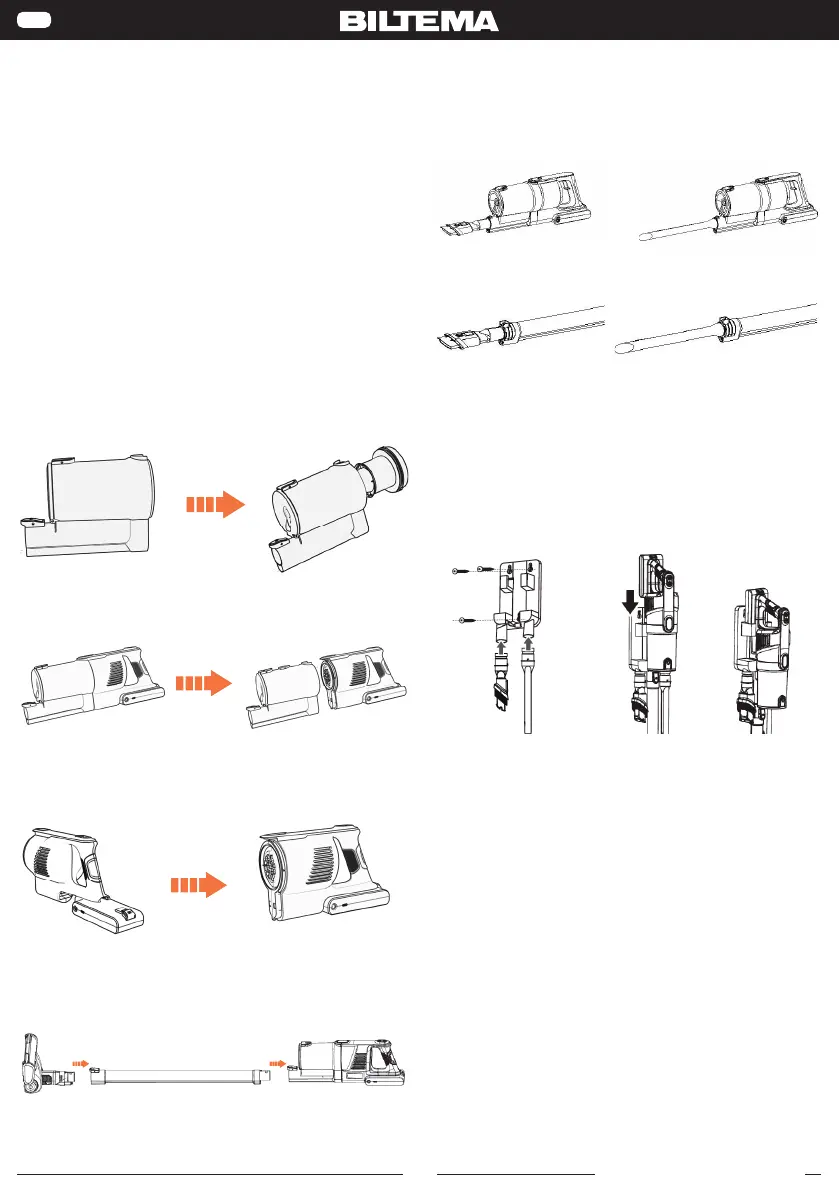 BILTEMA