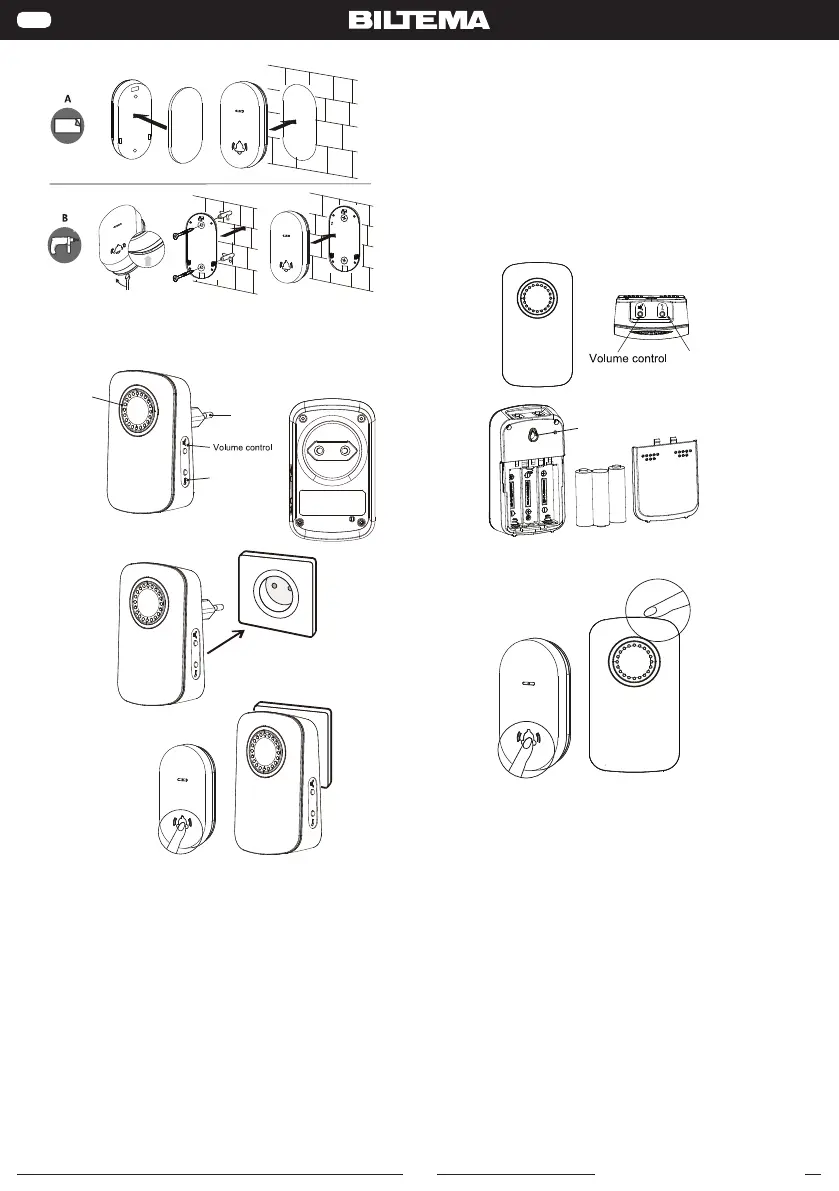 BILTEMA

A

B

Volume control

Volume control