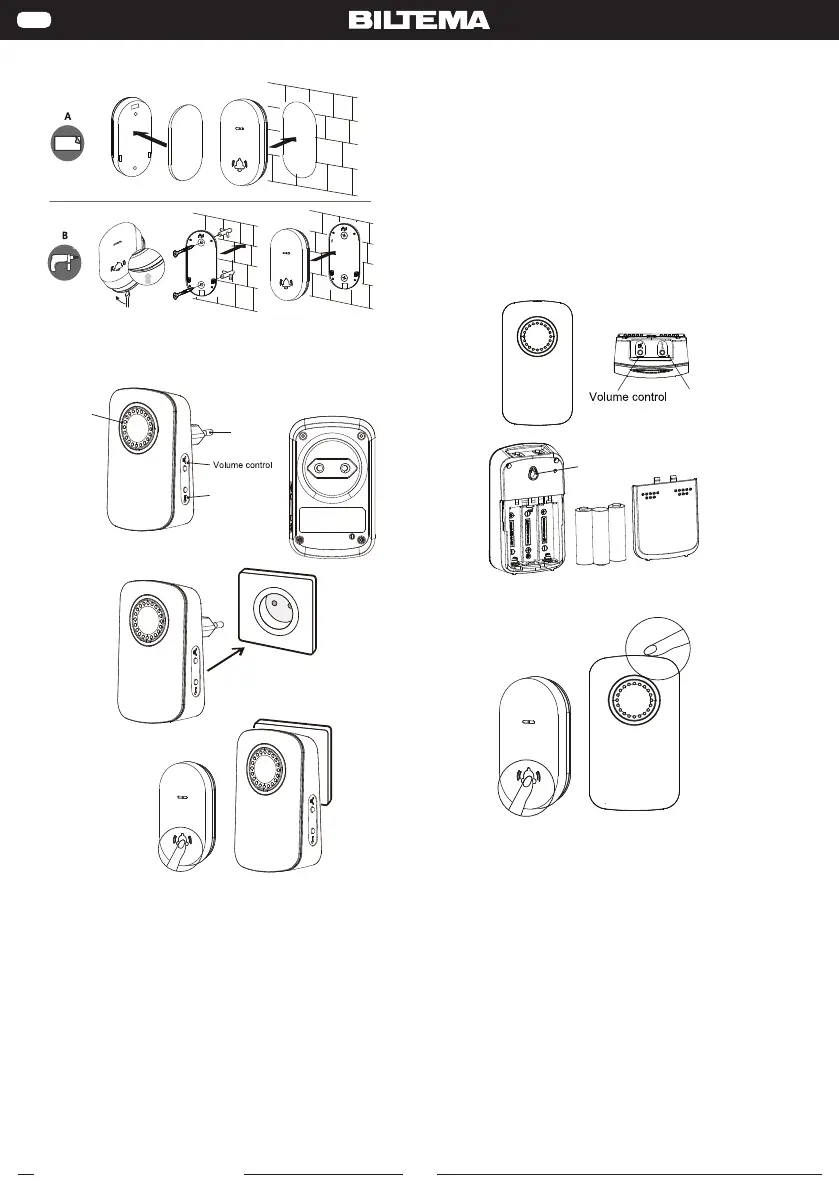 BILTEMA

A

B

Volume control

Volume control