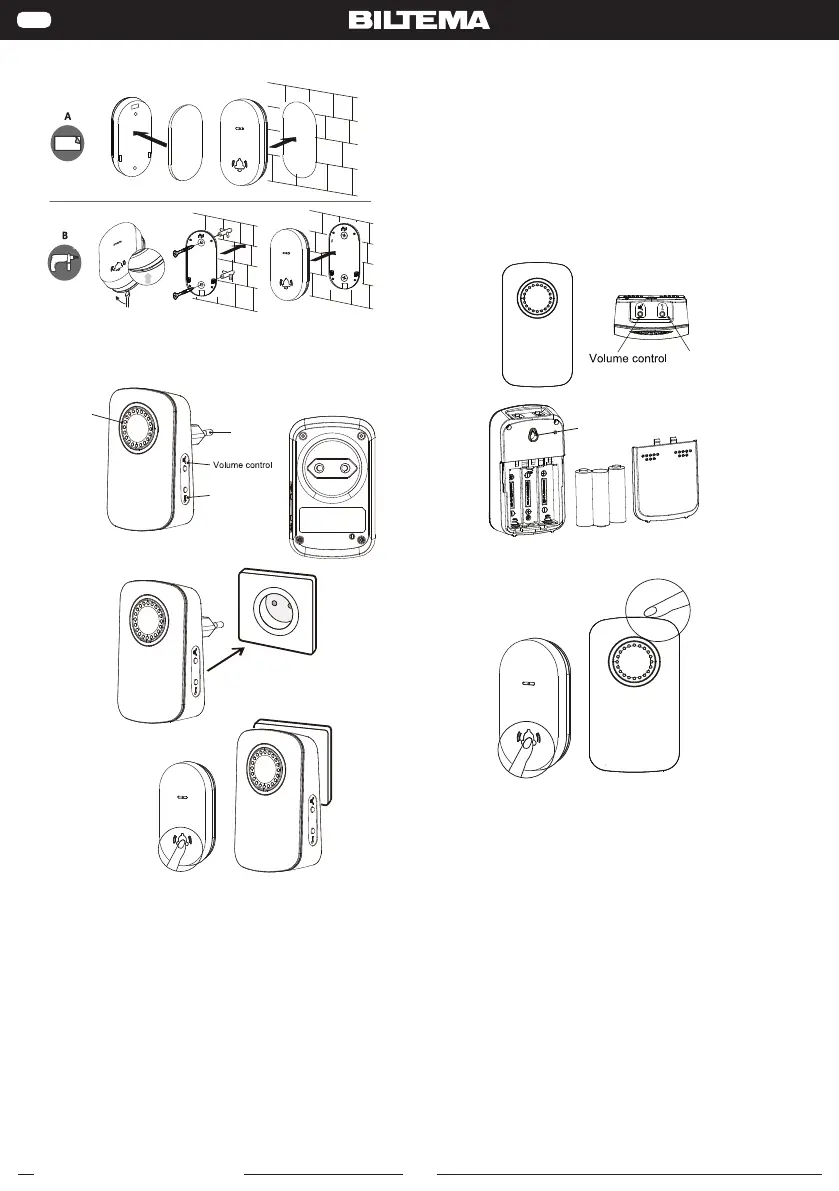 BILTEMA

A

B

Volume control

Volume control