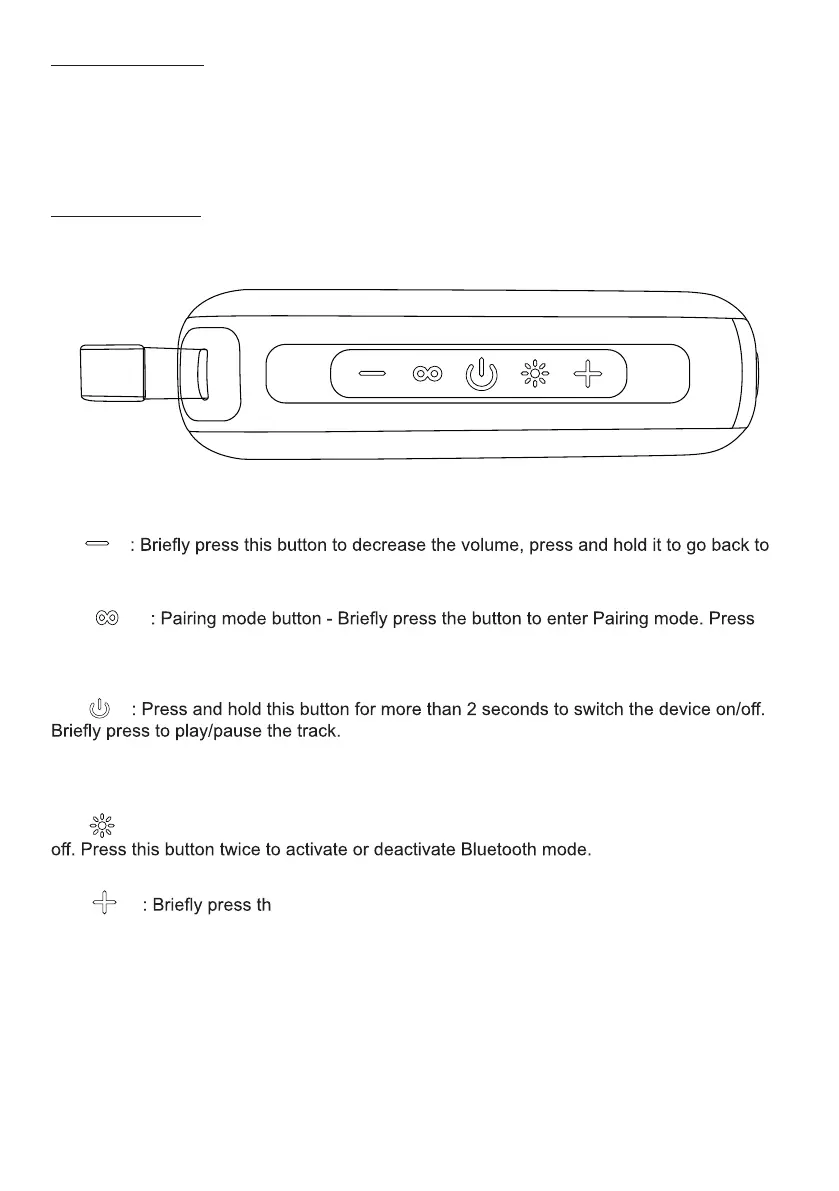 : Briefly press this button to decrease the volume, press and hold it to go back to

: Pairing mode button - Briefly press the button to enter Pairing mode. Press

: Press and hold this button for more than 2 seconds to switch the device on/off. Briefly press to play/pause the track.

off. Press this button twice to activate or deactivate Bluetooth mode.

: Briefly press th