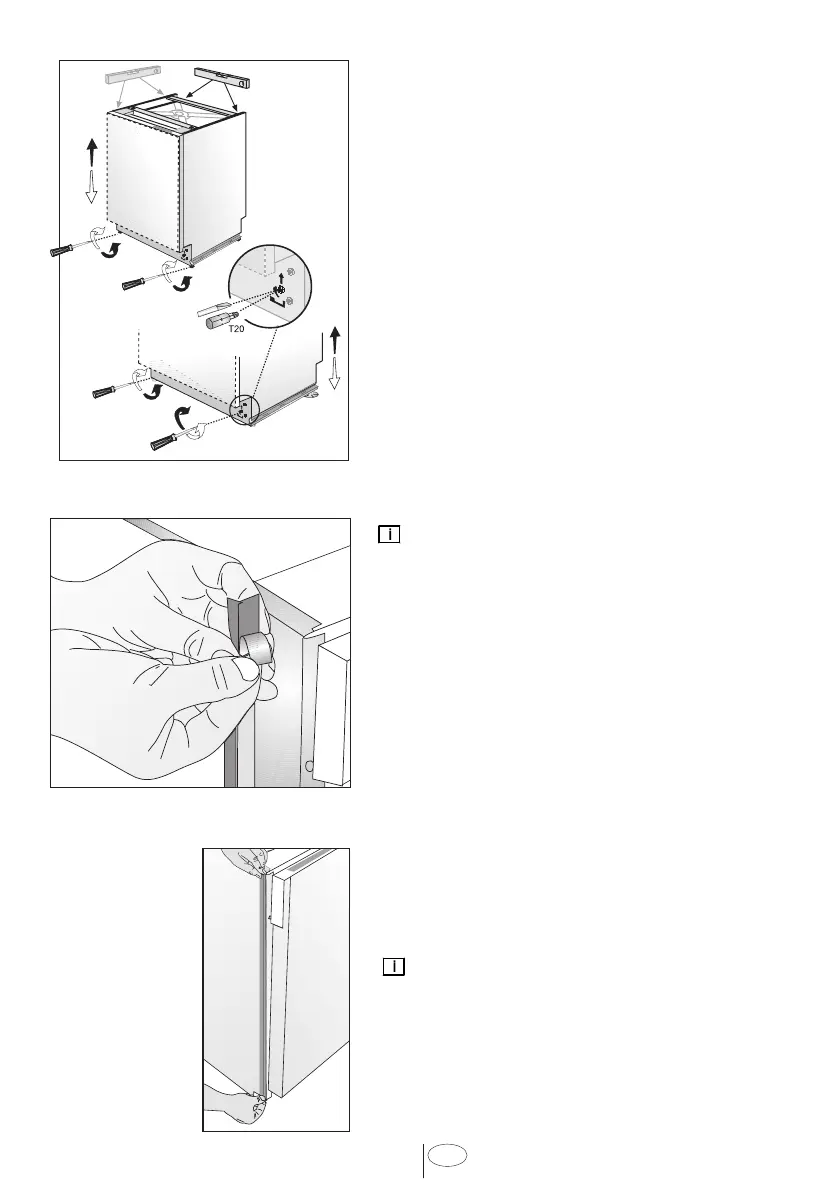 T20

i

i