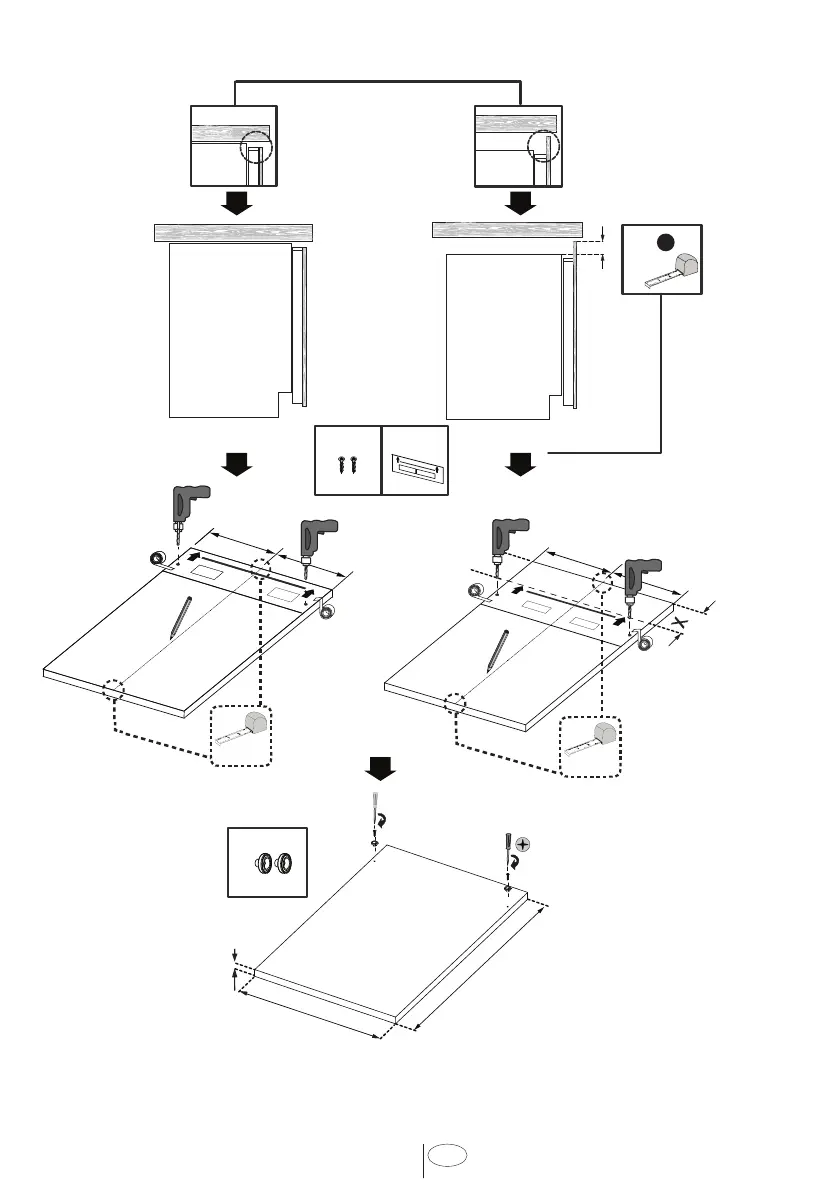 X