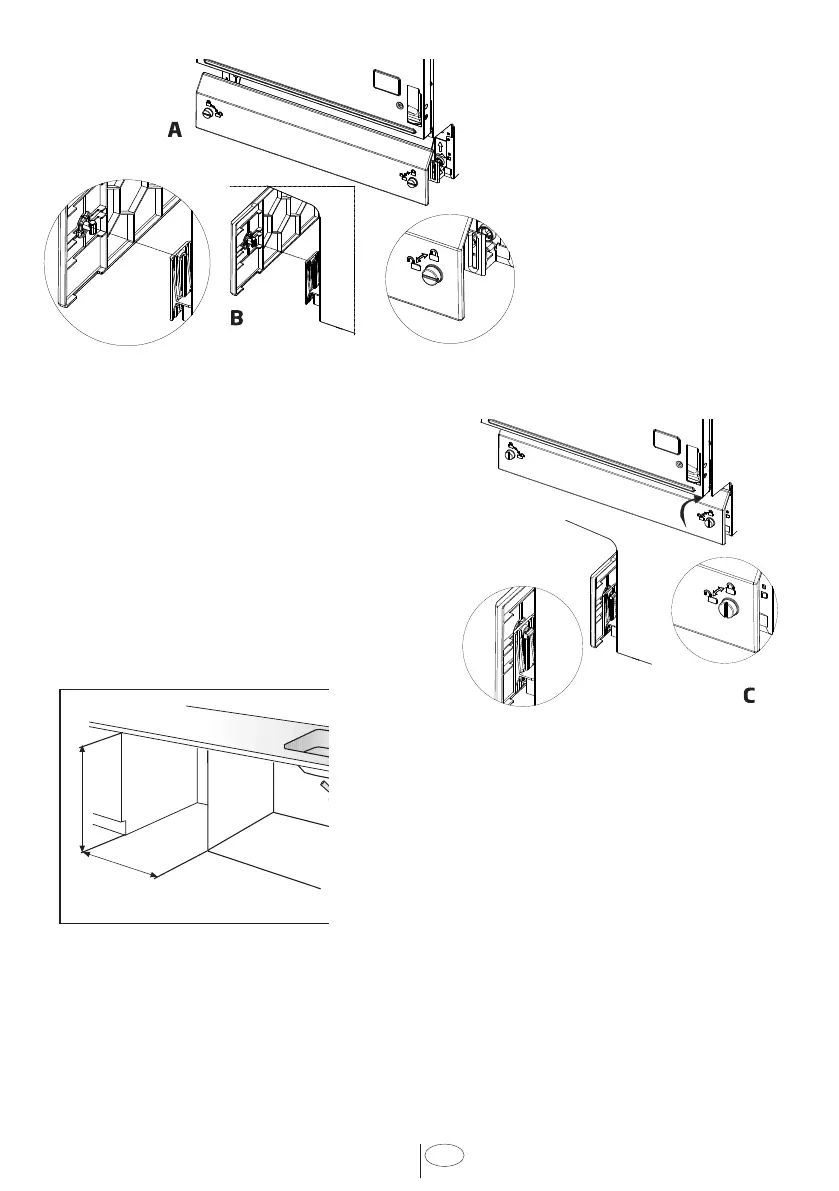 A

B

C