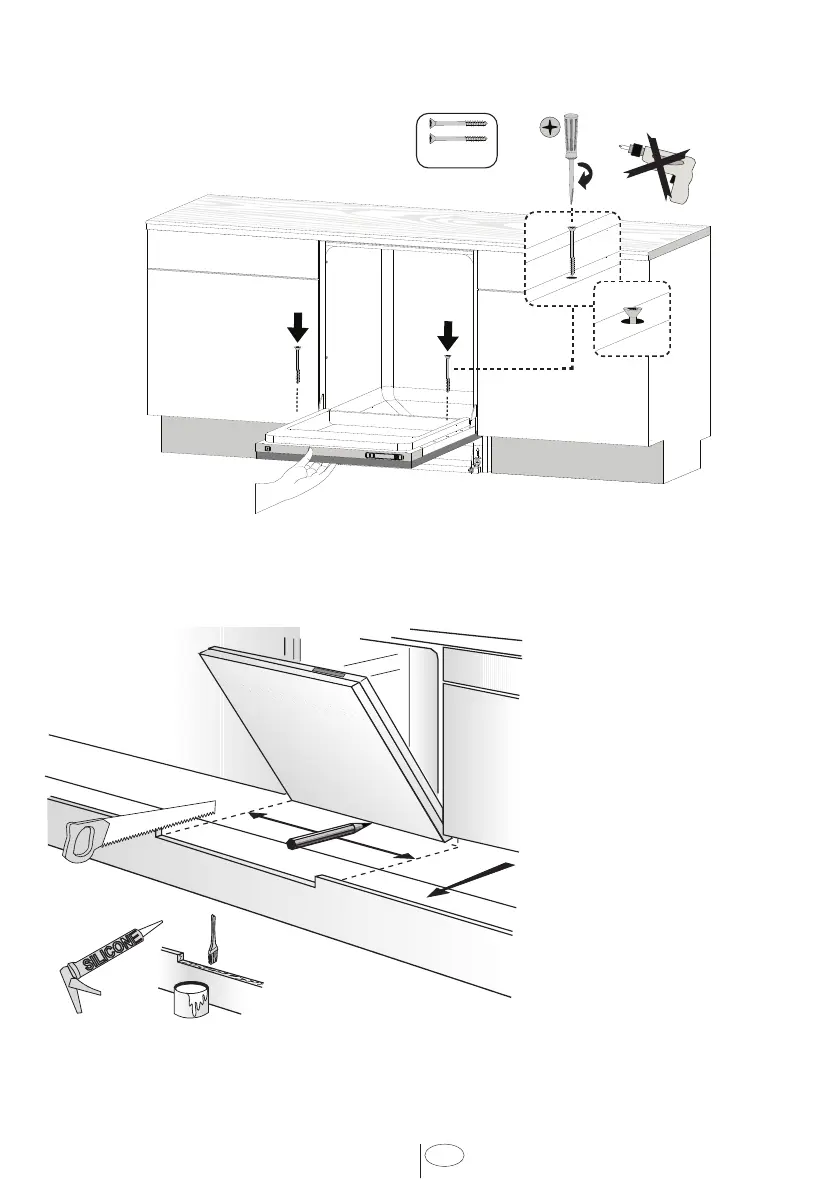 SILICONE