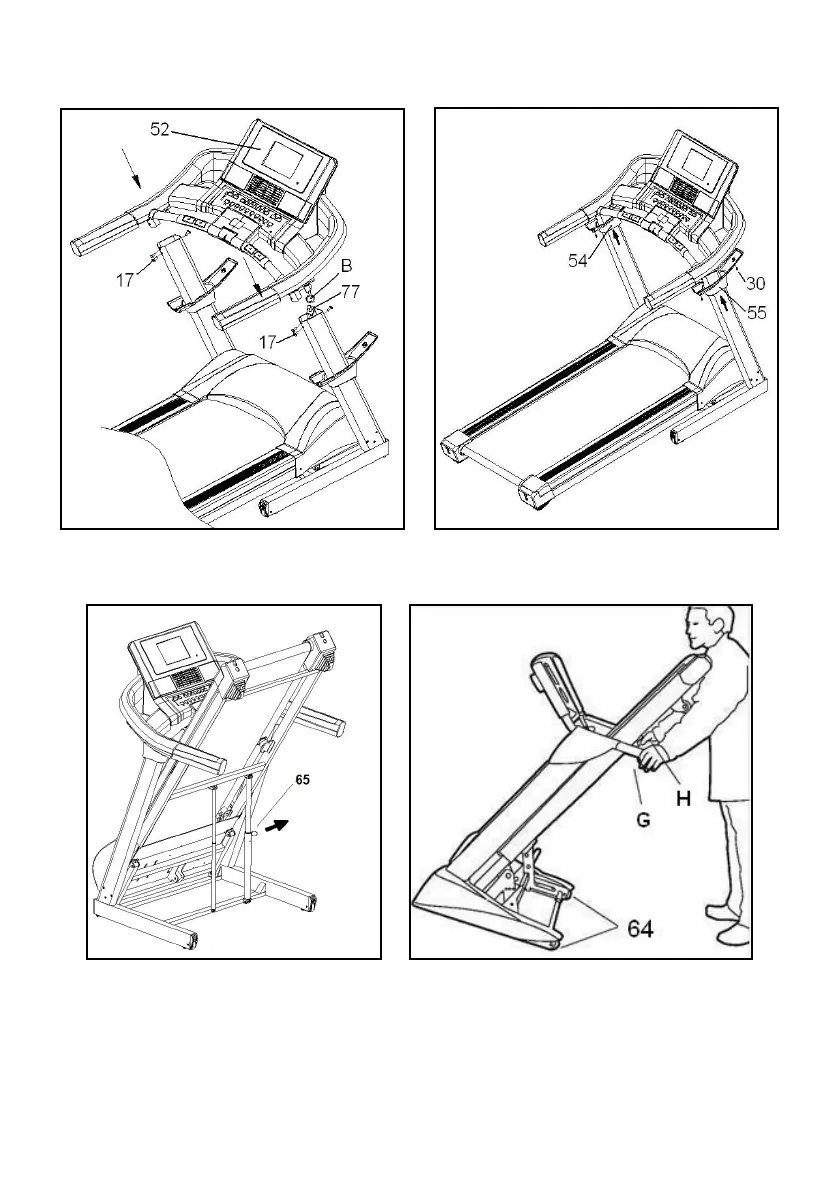 52

17

B

77

17

54

30

55

65

H

G

64