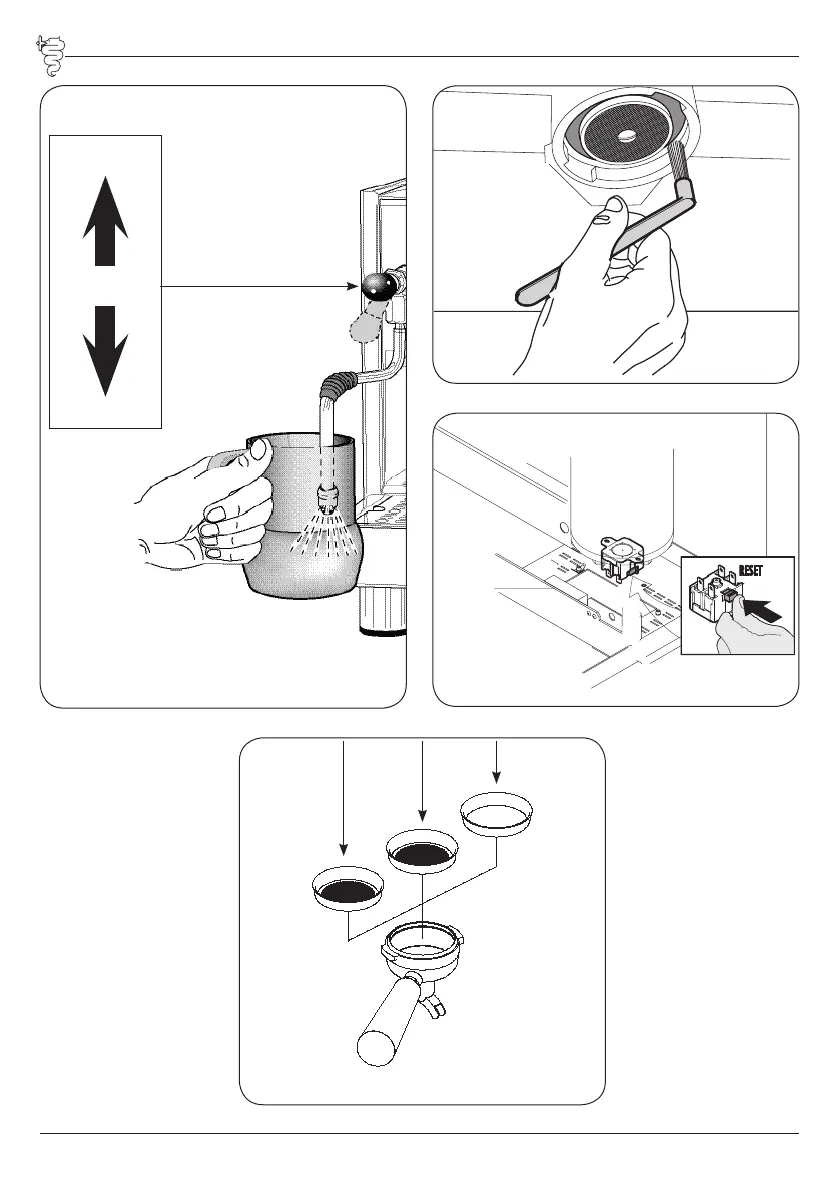 RESET