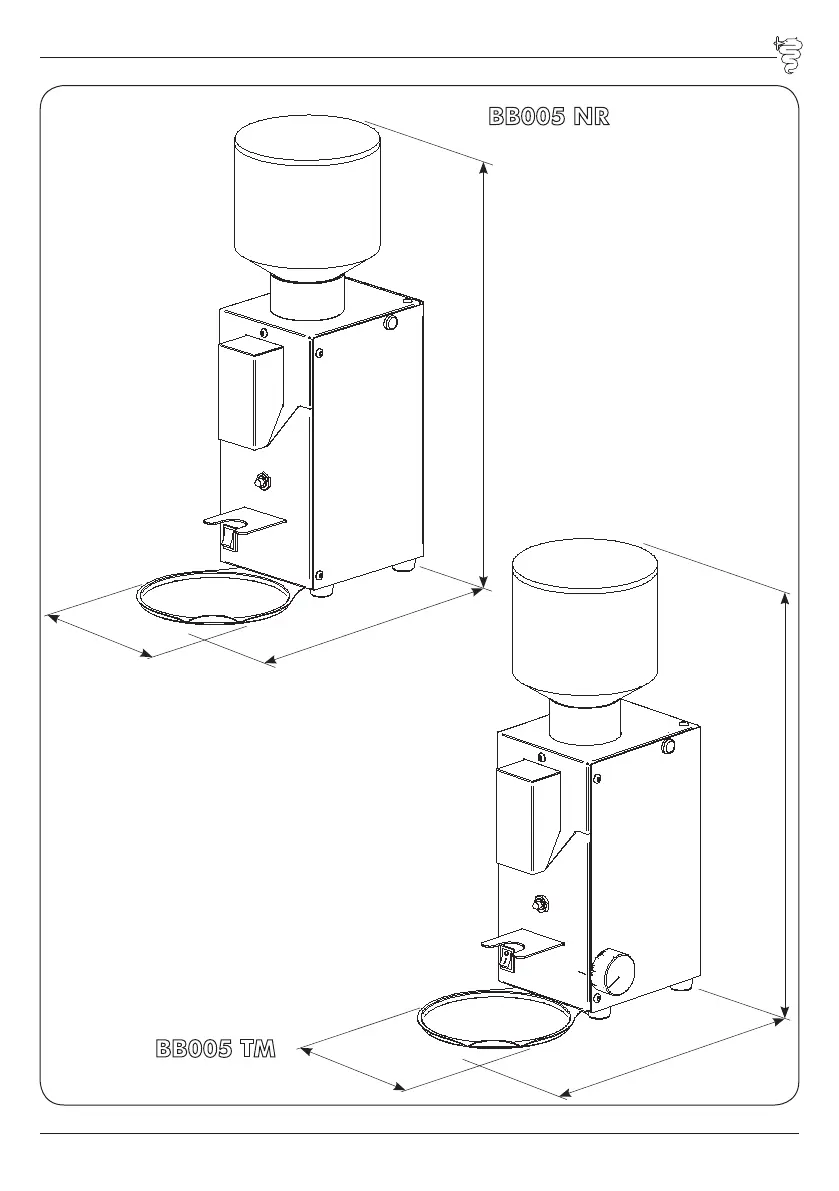 BB005 NR

BB005 TM