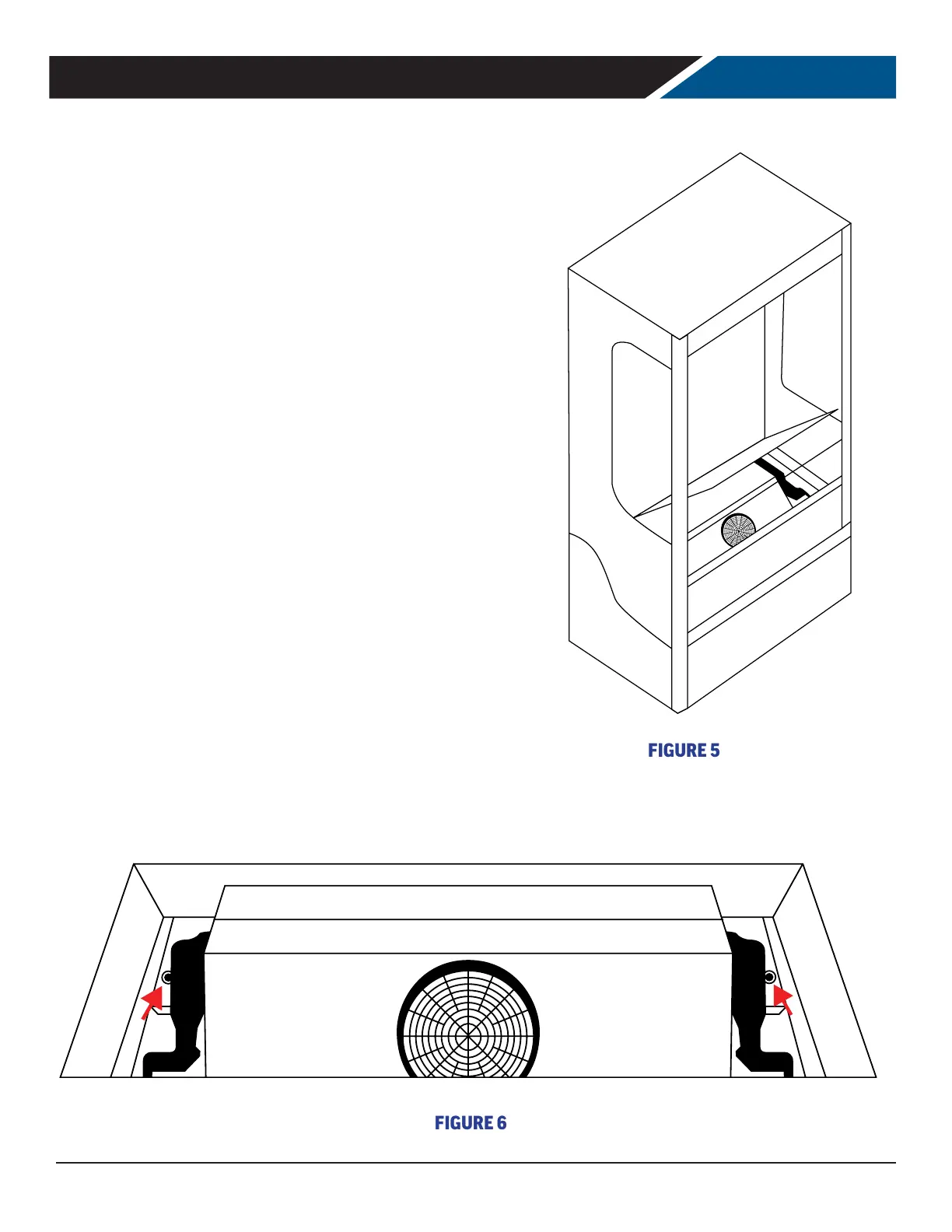 FIGURE 5

FIGURE 6