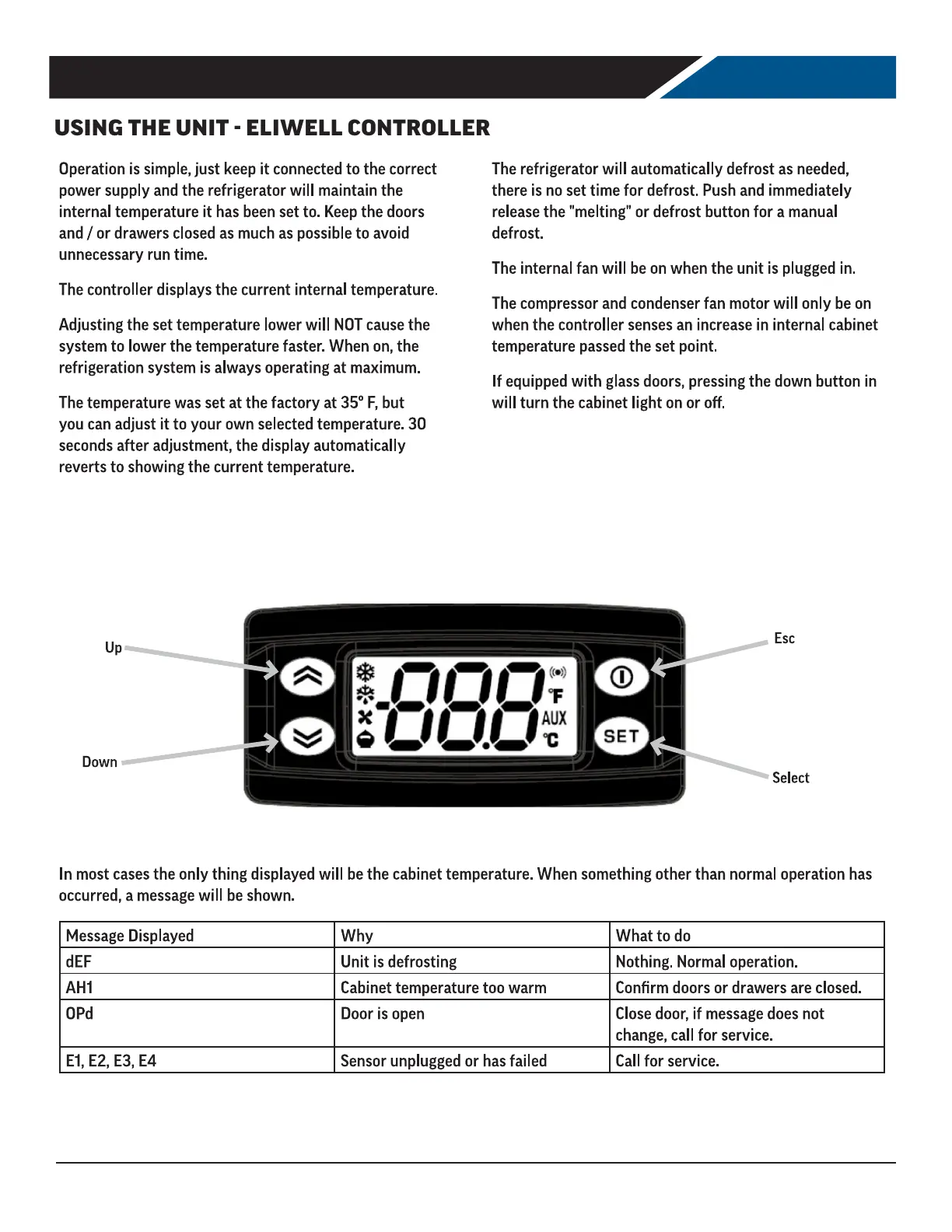 USING THE UNIT - ELIWELL CONTROLLER

Operation is simple, just keep it connected to the correct power supply and the refrigerator will maintain the internal temperature it has been set to. Keep the doors and / or drawers closed as much as possible to avoid unnecessary run time.

The controller displays the current internal temperature.

Adjusting the set temperature lower will NOT cause the system to lower the temperature faster. When on, the refrigeration system is always operating at maximum.

The temperature was set at the factory at 35° F, but you can adjust it to your own selected temperature. 30 seconds after adjustment, the display automatically reverts to showing the current temperature.

The refrigerator will automatically defrost as needed, there is no set time for defrost. Push and immediately release the "melting" or defrost button for a manual defrost.

The internal fan will be on when the unit is plugged in.

The compressor and condenser fan motor will only be on when the controller senses an increase in internal cabinet temperature passed the set point.

If equipped with glass doors, pressing the down button in will turn the cabinet light on or off.

Up

Down

-888

°F

AUX

°C

SET

Esc

Select

In most cases the only thing displayed will be the cabinet temperature. When something other than normal operation has occurred, a message will be shown.

| Message Displayed | Why | What to do |
|---|---|---|
| dEF | Unit is defrosting | Nothing. Normal operation. |
| AH1 | Cabinet temperature too warm | Confirm doors or drawers are closed. |
| OPd | Door is open | Close door, if message does not change, call for service. |
| E1, E2, E3, E4 | Sensor unplugged or has failed | Call for service. |