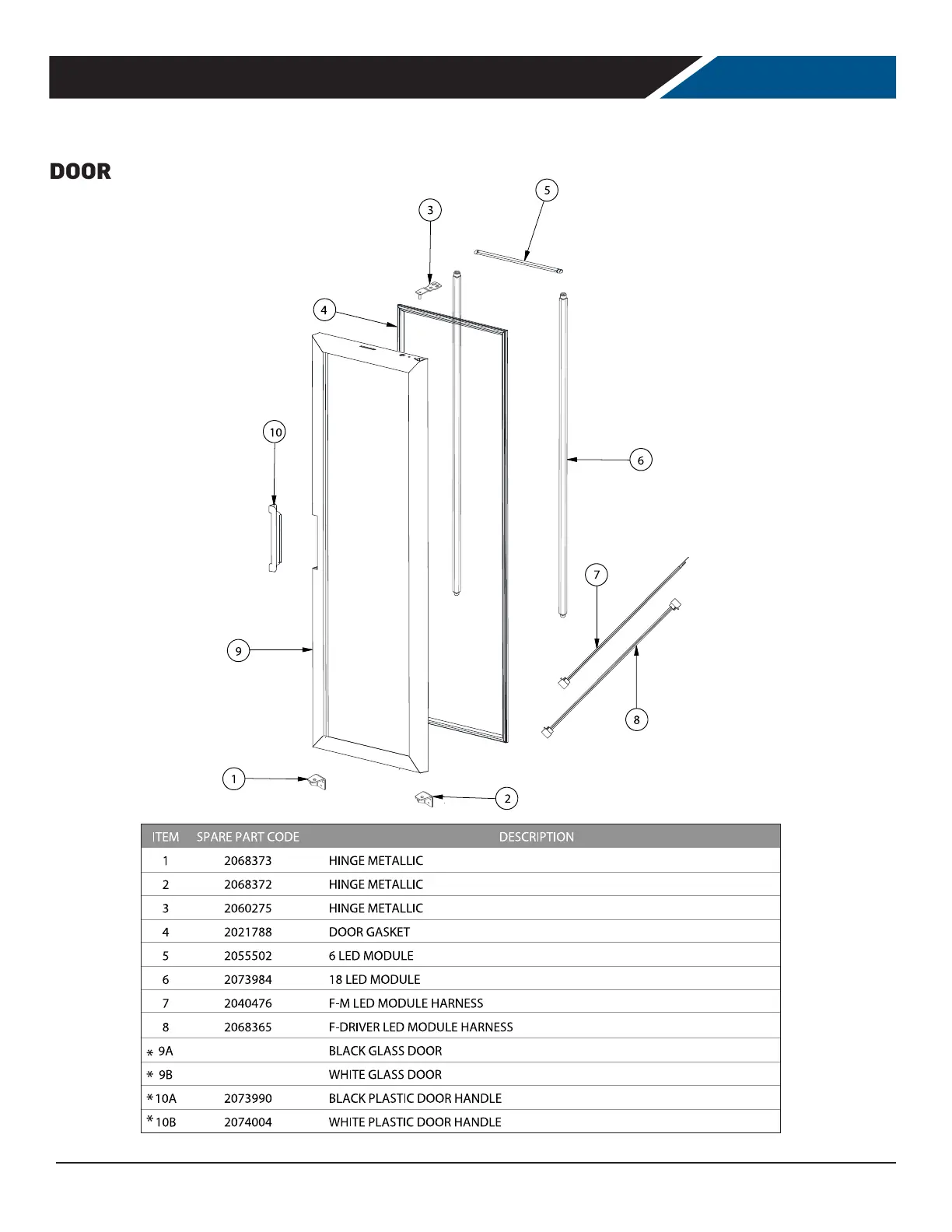 DOOR

3
5
4
10
6
7
9
8
1
2

| ITEM | SPARE PART CODE | DESCRIPTION |
|---|---|---|
| 1 | 2068373 | HINGE METALLIC |
| 2 | 2068372 | HINGE METALLIC |
| 3 | 2060275 | HINGE METALLIC |
| 4 | 2021788 | DOOR GASKET |
| 5 | 2055502 | 6 LED MODULE |
| 6 | 2073984 | 18 LED MODULE |
| 7 | 2040476 | F-M LED MODULE HARNESS |
| 8 | 2068365 | F-DRIVER LED MODULE HARNESS |
| * 9A | | BLACK GLASS DOOR |
| * 9B | | WHITE GLASS DOOR |
| *10A | 2073990 | BLACK PLASTIC DOOR HANDLE |
| *10B | 2074004 | WHITE PLASTIC DOOR HANDLE |