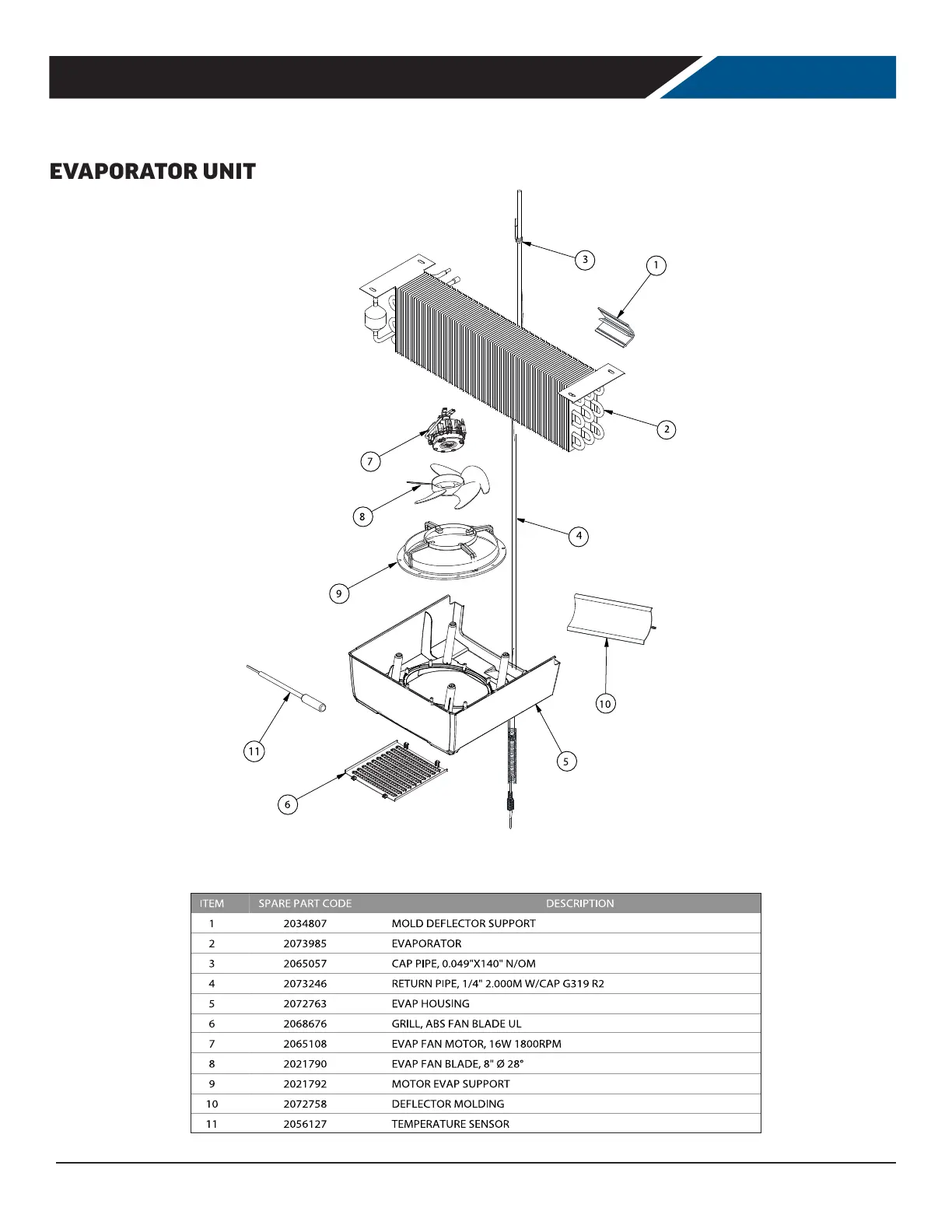 EVAPORATOR UNIT

3
1
2
7
8
4
9
10
11
5
6

| ITEM | SPARE PART CODE | DESCRIPTION |
|---|---|---|
| 1 | 2034807 | MOLD DEFLECTOR SUPPORT |
| 2 | 2073985 | EVAPORATOR |
| 3 | 2065057 | CAP PIPE, 0.049"X140" N/OM |
| 4 | 2073246 | RETURN PIPE, 1/4" 2.000M W/CAP G319 R2 |
| 5 | 2072763 | EVAP HOUSING |
| 6 | 2068676 | GRILL, ABS FAN BLADE UL |
| 7 | 2065108 | EVAP FAN MOTOR, 16W 1800RPM |
| 8 | 2021790 | EVAP FAN BLADE, 8" Ø 28° |
| 9 | 2021792 | MOTOR EVAP SUPPORT |
| 10 | 2072758 | DEFLECTOR MOLDING |
| 11 | 2056127 | TEMPERATURE SENSOR |