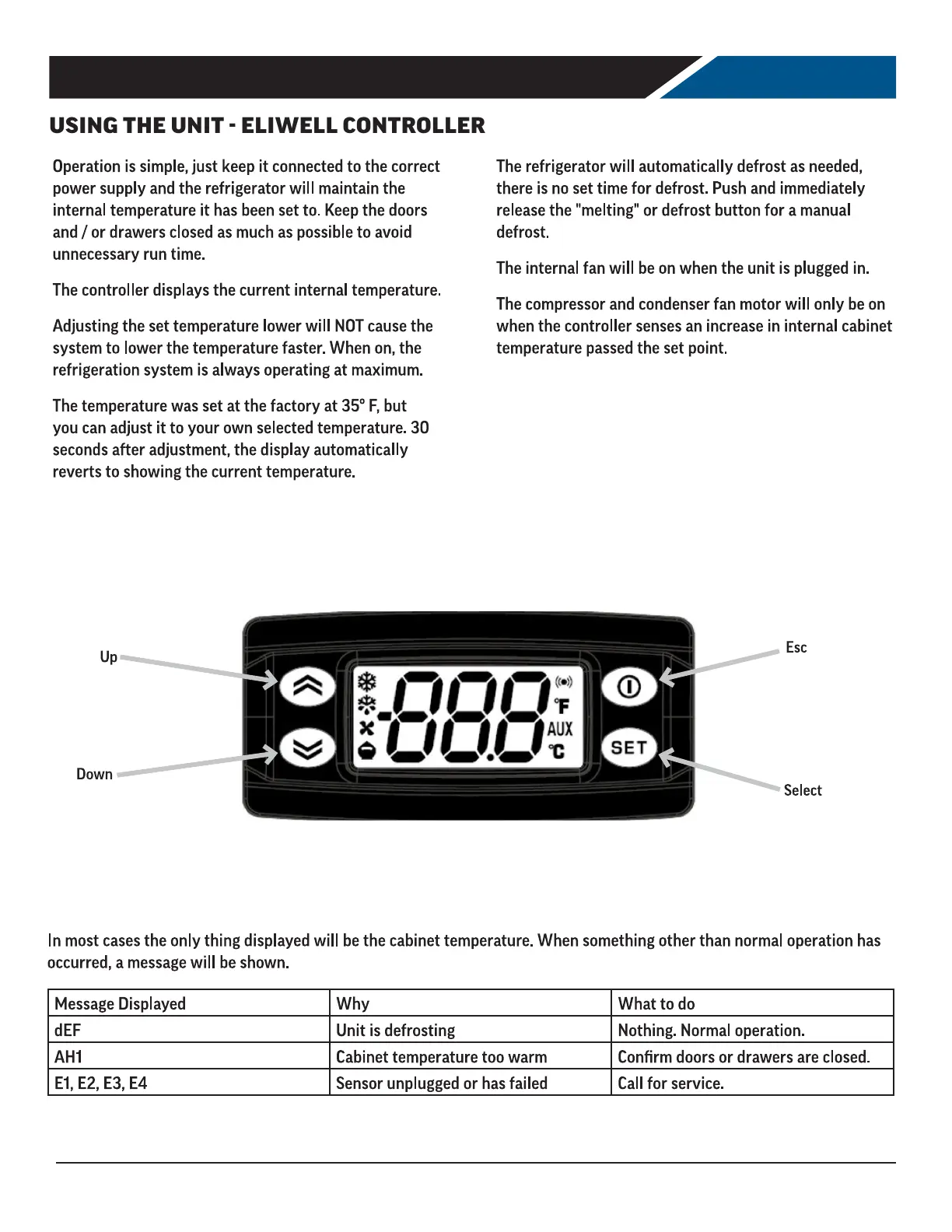 USING THE UNIT - ELIWELL CONTROLLER

Operation is simple, just keep it connected to the correct power supply and the refrigerator will maintain the internal temperature it has been set to. Keep the doors and / or drawers closed as much as possible to avoid unnecessary run time.

The controller displays the current internal temperature.

Adjusting the set temperature lower will NOT cause the system to lower the temperature faster. When on, the refrigeration system is always operating at maximum.

The temperature was set at the factory at 35° F, but you can adjust it to your own selected temperature. 30 seconds after adjustment, the display automatically reverts to showing the current temperature.

The refrigerator will automatically defrost as needed, there is no set time for defrost. Push and immediately release the "melting" or defrost button for a manual defrost.

The internal fan will be on when the unit is plugged in.

The compressor and condenser fan motor will only be on when the controller senses an increase in internal cabinet temperature passed the set point.

Up

Down

-888

°F

AUX

°C

SET

Esc

Select

In most cases the only thing displayed will be the cabinet temperature. When something other than normal operation has occurred, a message will be shown.

| Message Displayed | Why | What to do |
|---|---|---|
| dEF | Unit is defrosting | Nothing. Normal operation. |
| AH1 | Cabinet temperature too warm | Confirm doors or drawers are closed. |
| E1, E2, E3, E4 | Sensor unplugged or has failed | Call for service. |