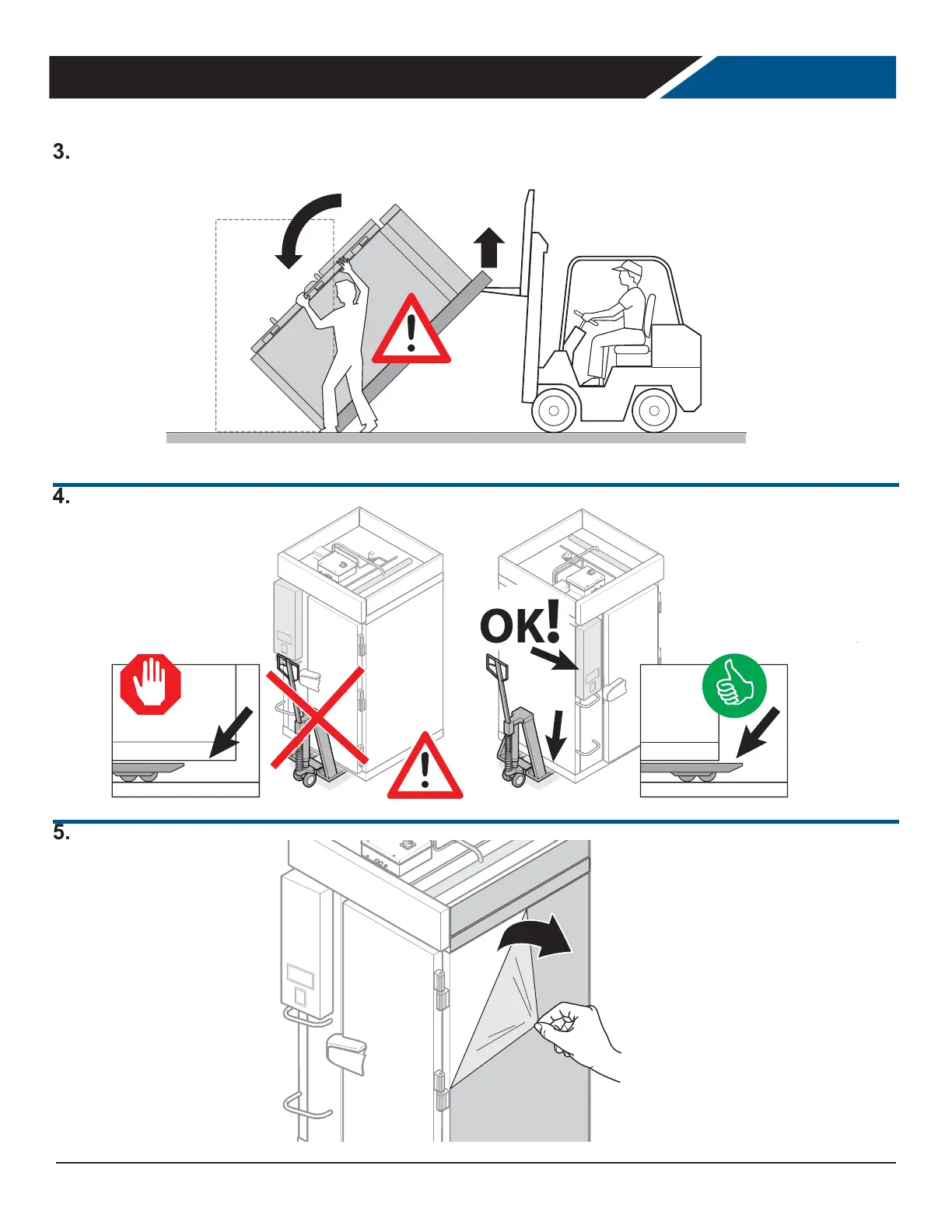 3.

4.

OK!

5.