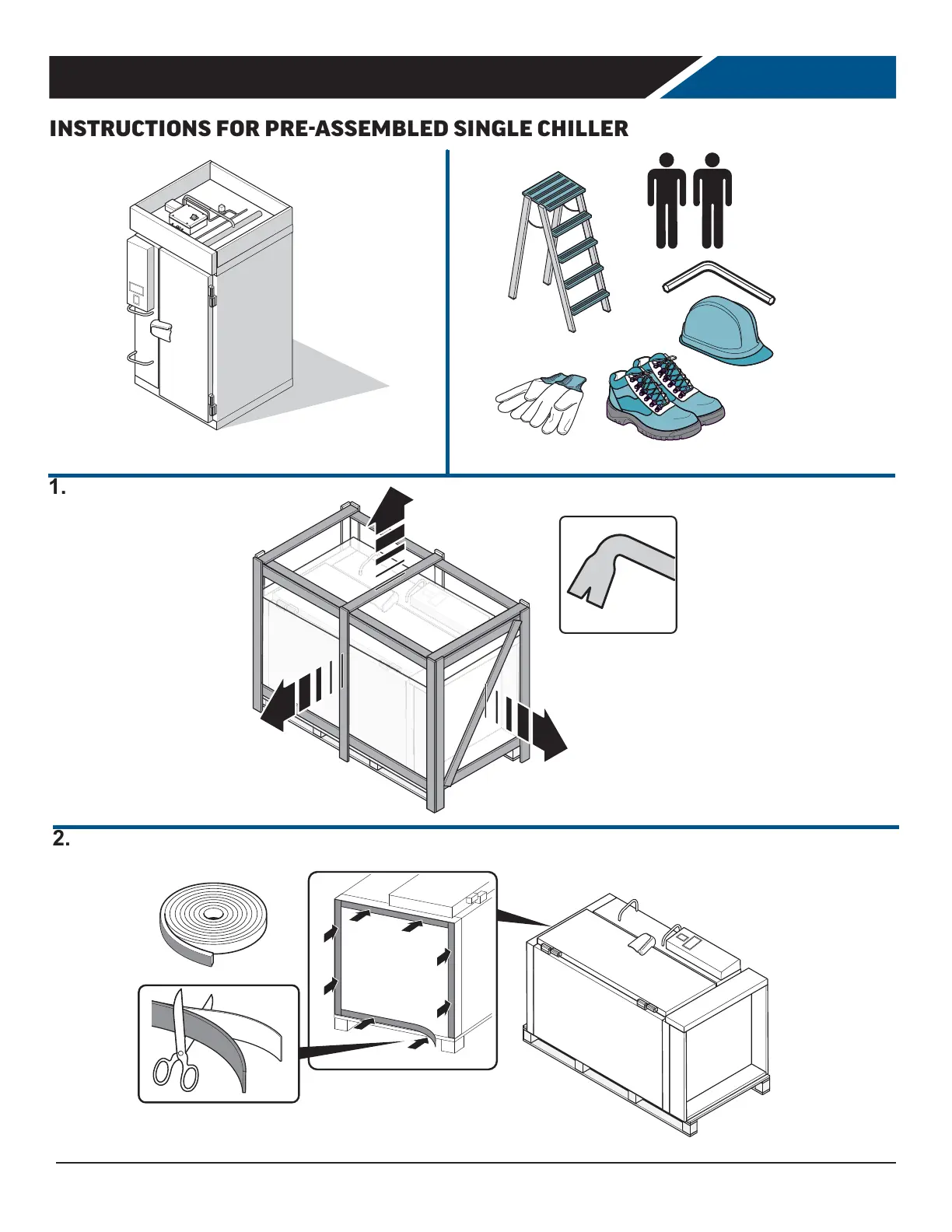 INSTRUCTIONS FOR PRE-ASSEMBLED SINGLE CHILLER

1.

2.