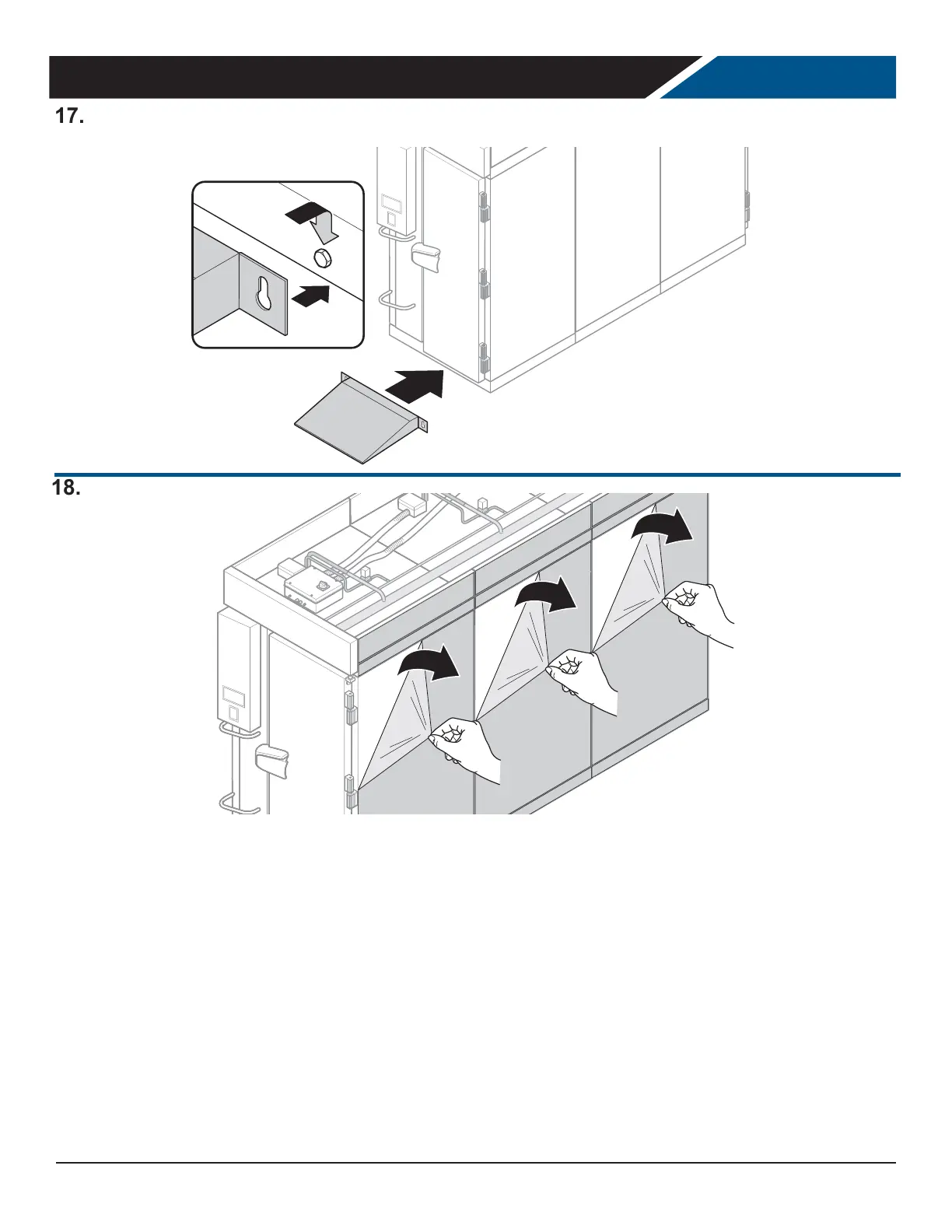 17.

18.