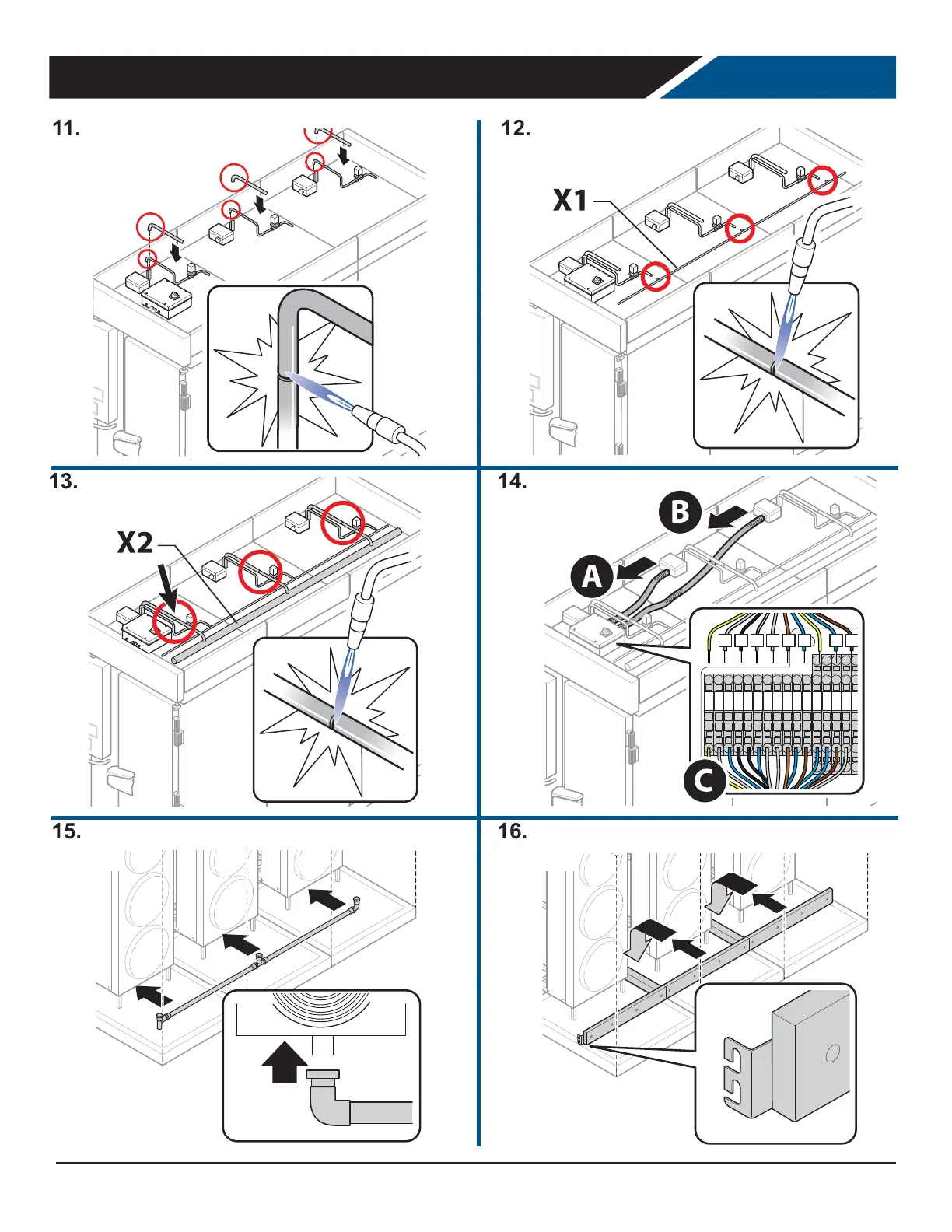 11.

12.

X1

13.

X2

14.

B

A

C

15.

16.