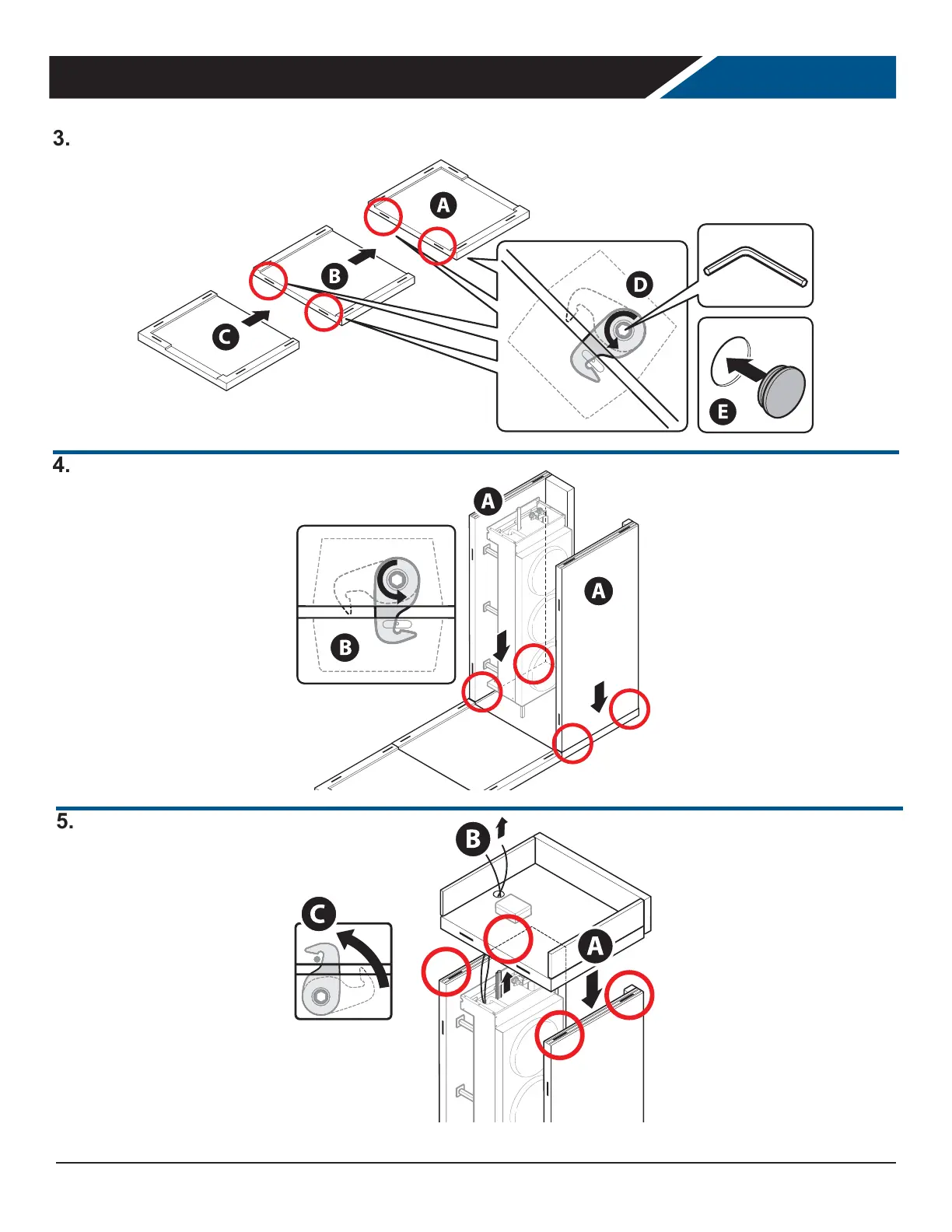 3.

A

B

C

D

E

4.

A

A

B

5.

B

C

A