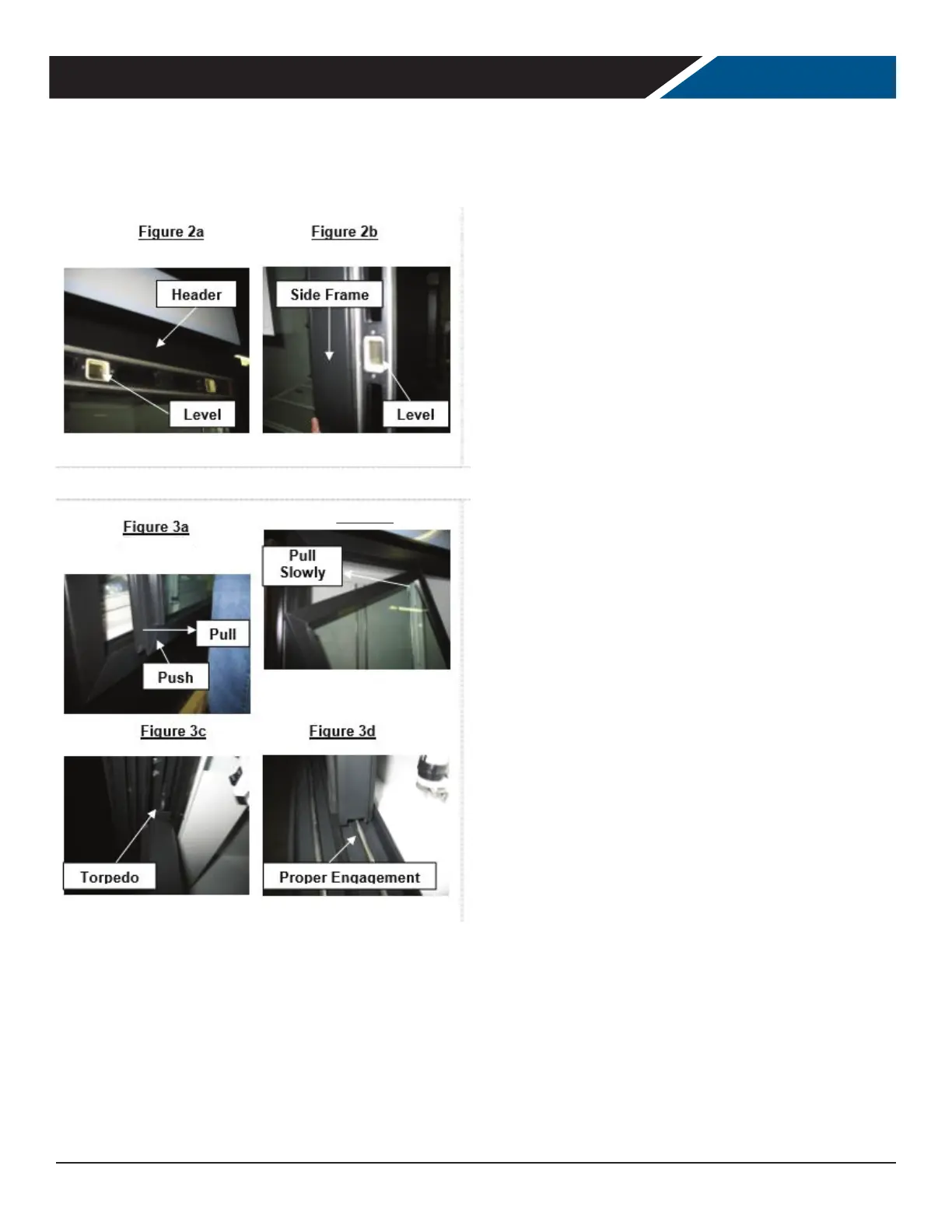 Figure 2a

Figure 2b

Header

Level

Side Frame

Level

Figure 3a

Pull

Push

Pull Slowly

Figure 3c

Figure 3d

Torpedo

Proper Engagement